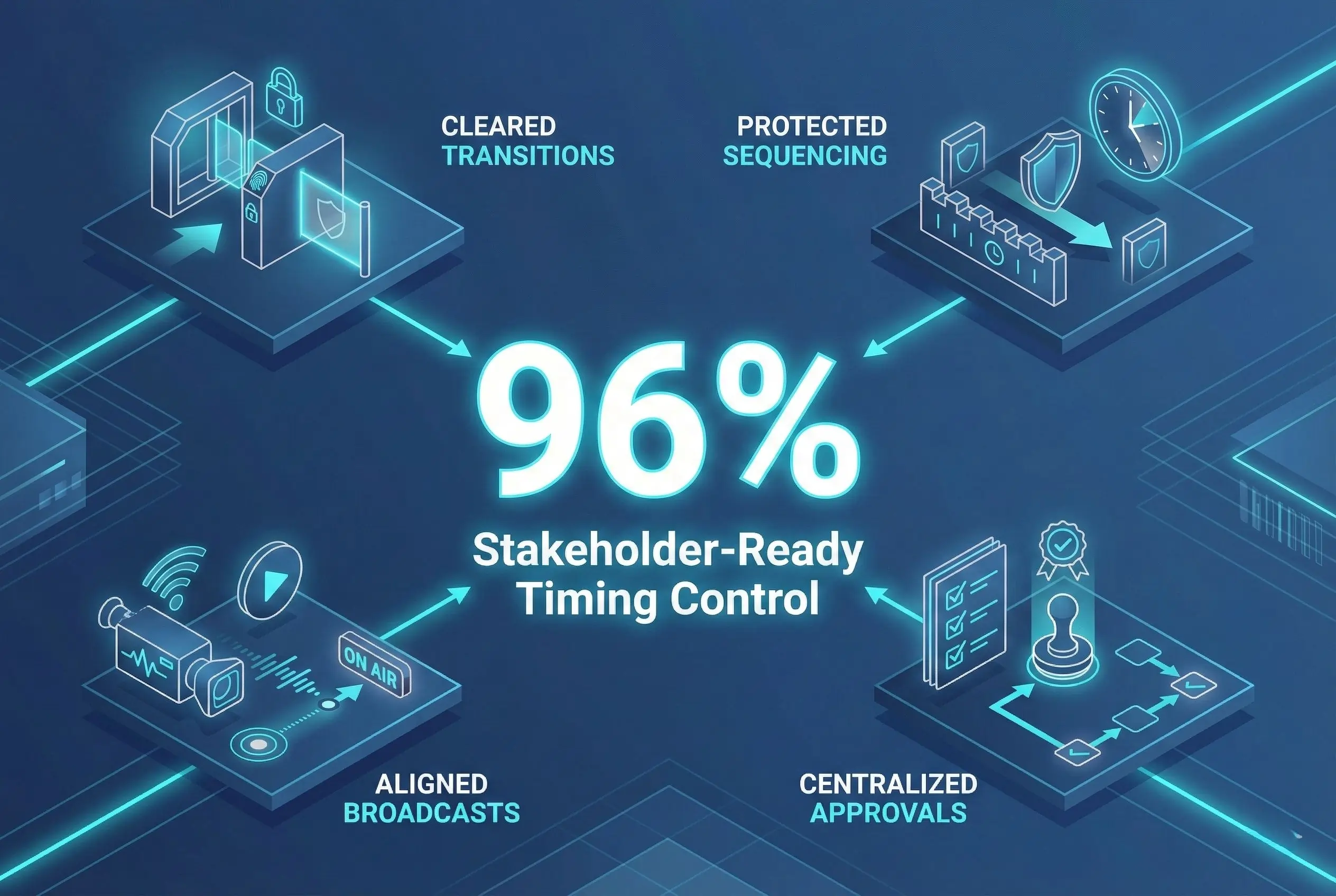 CLEARED TRANSITIONS

PROTECTED SEQUENCING

96%

Stakeholder-Ready Timing Control

ON AIR

ALIGNED BROADCASTS

CENTRALIZED APPROVALS