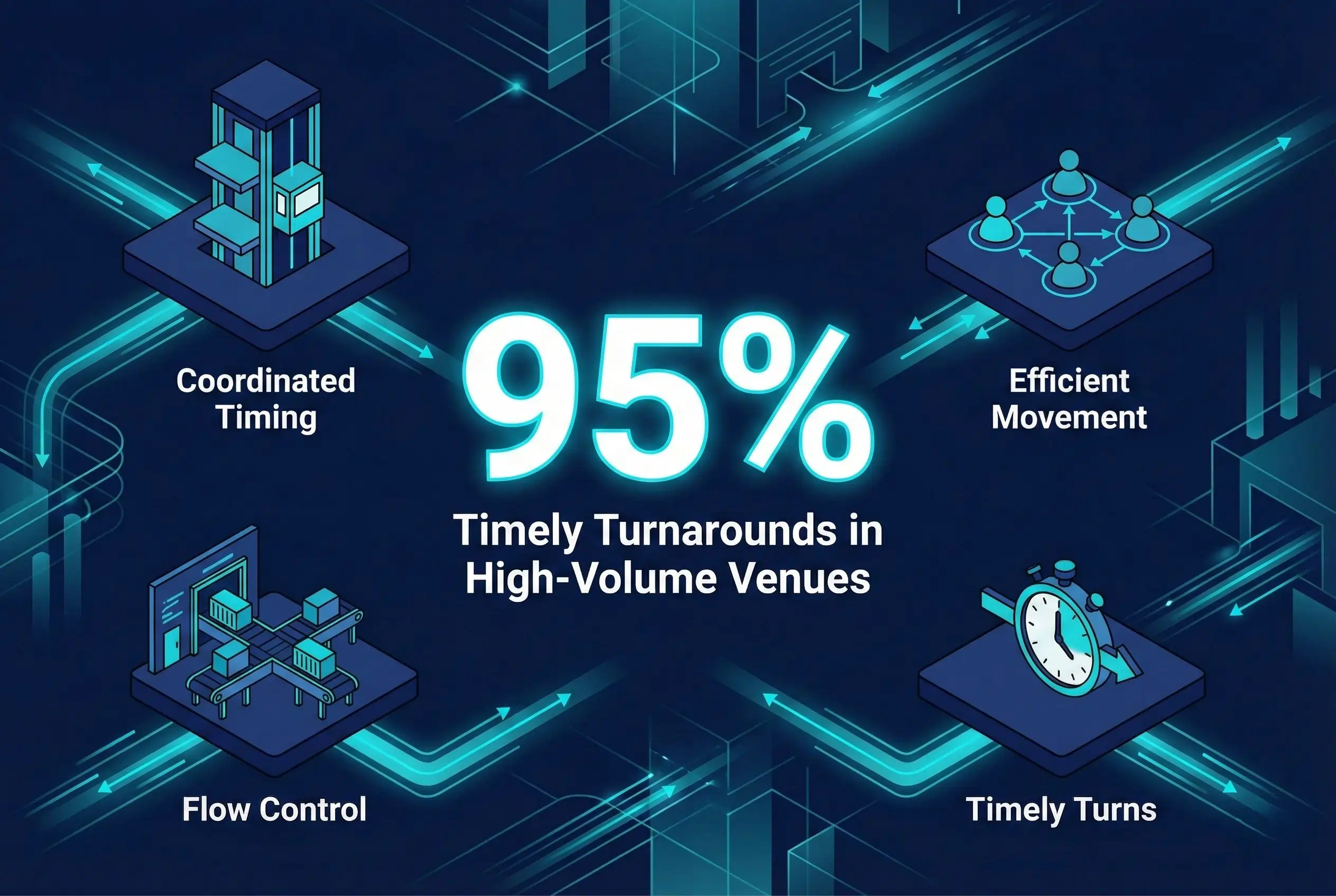 Coordinated Timing

Efficient Movement

95%

Timely Turnarounds in High-Volume Venues

Flow Control

Timely Turns