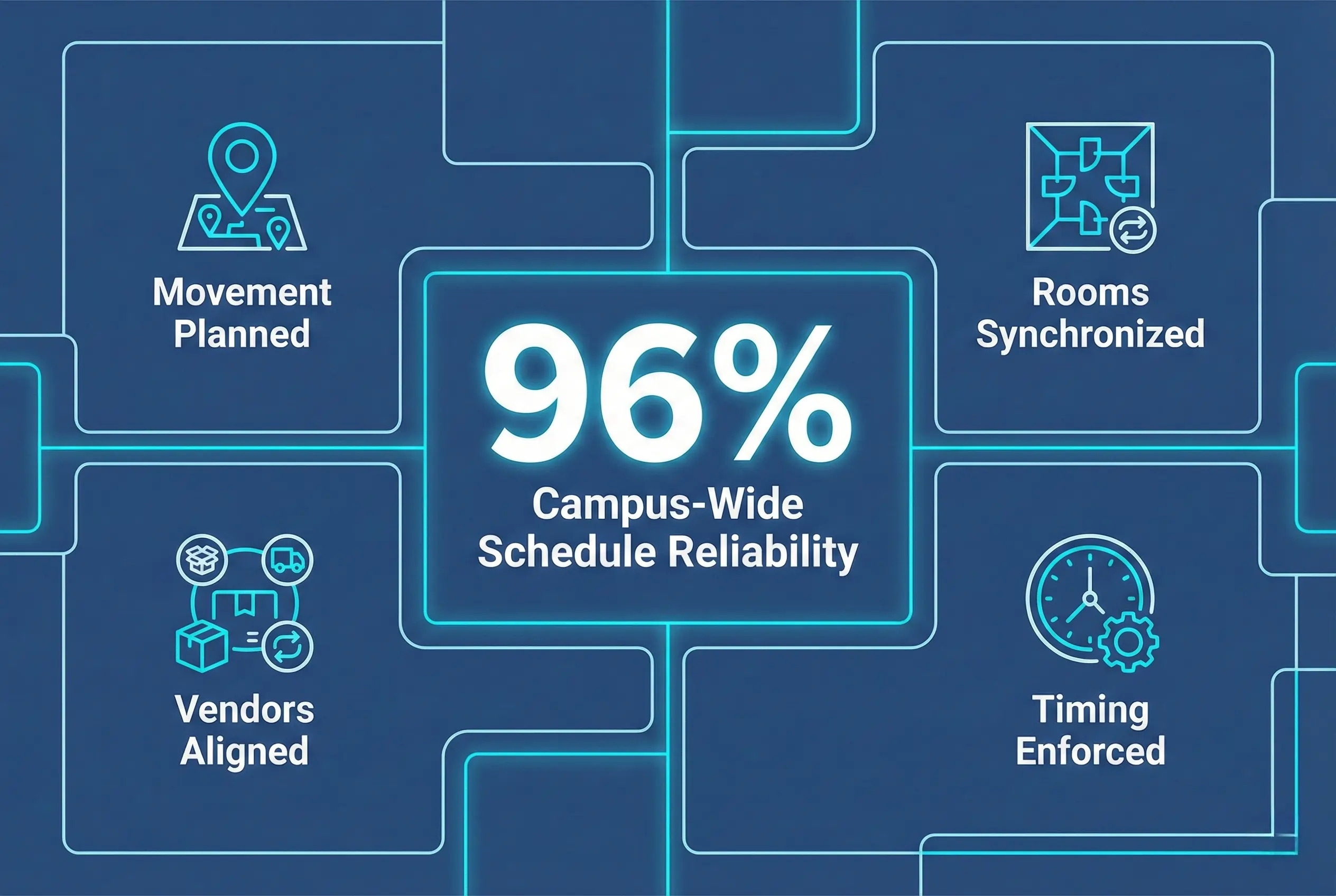 Movement Planned

Rooms Synchronized

96%

Campus-Wide Schedule Reliability

Vendors Aligned

Timing Enforced