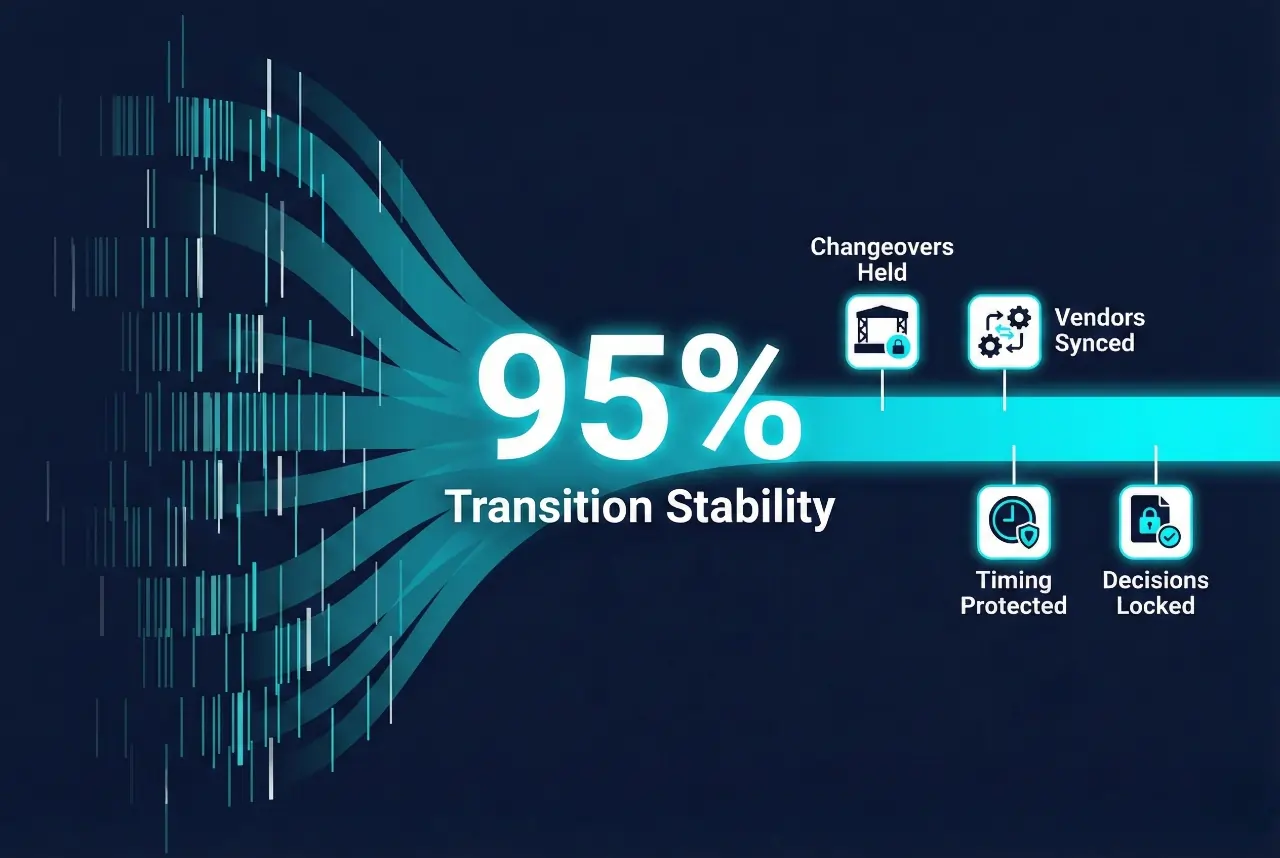 95%
Transition Stability

Changeovers Held

Vendors Synced

Timing Protected

Decisions Locked