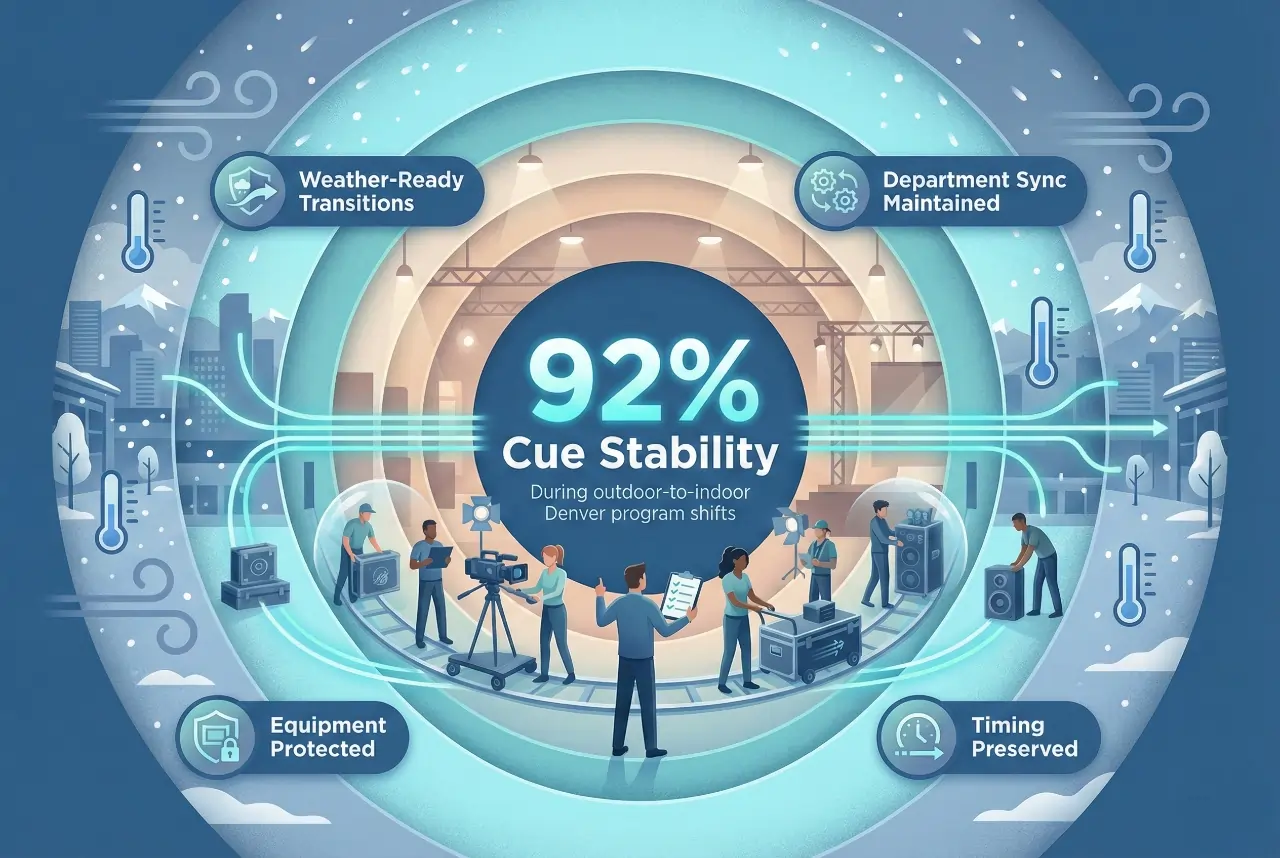 Weather-Ready Transitions

Department Sync Maintained

92%

Cue Stability

During outdoor-to-indoor Denver program shifts

Equipment Protected

Timing Preserved