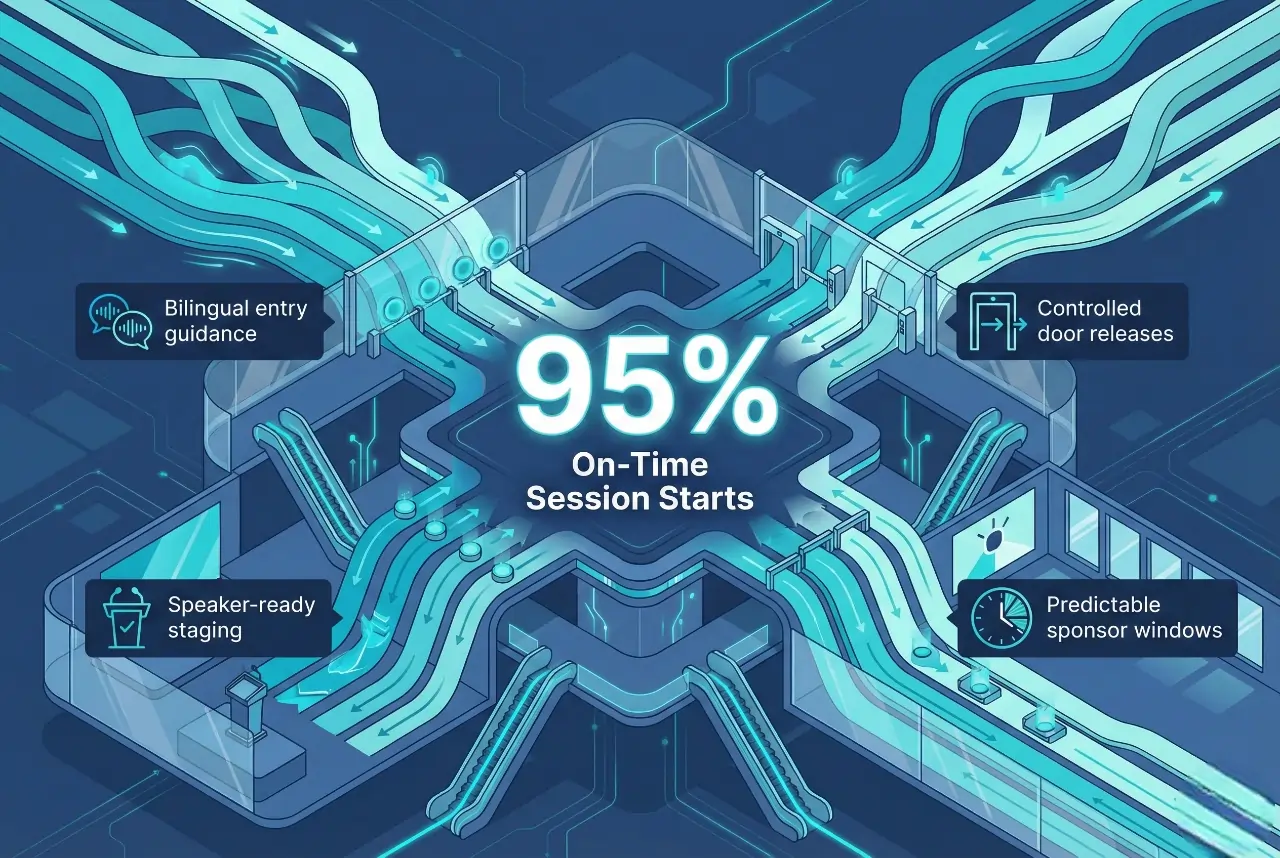 Bilingual entry guidance

Controlled door releases

95%

On-Time Session Starts

Speaker-ready staging

Predictable sponsor windows