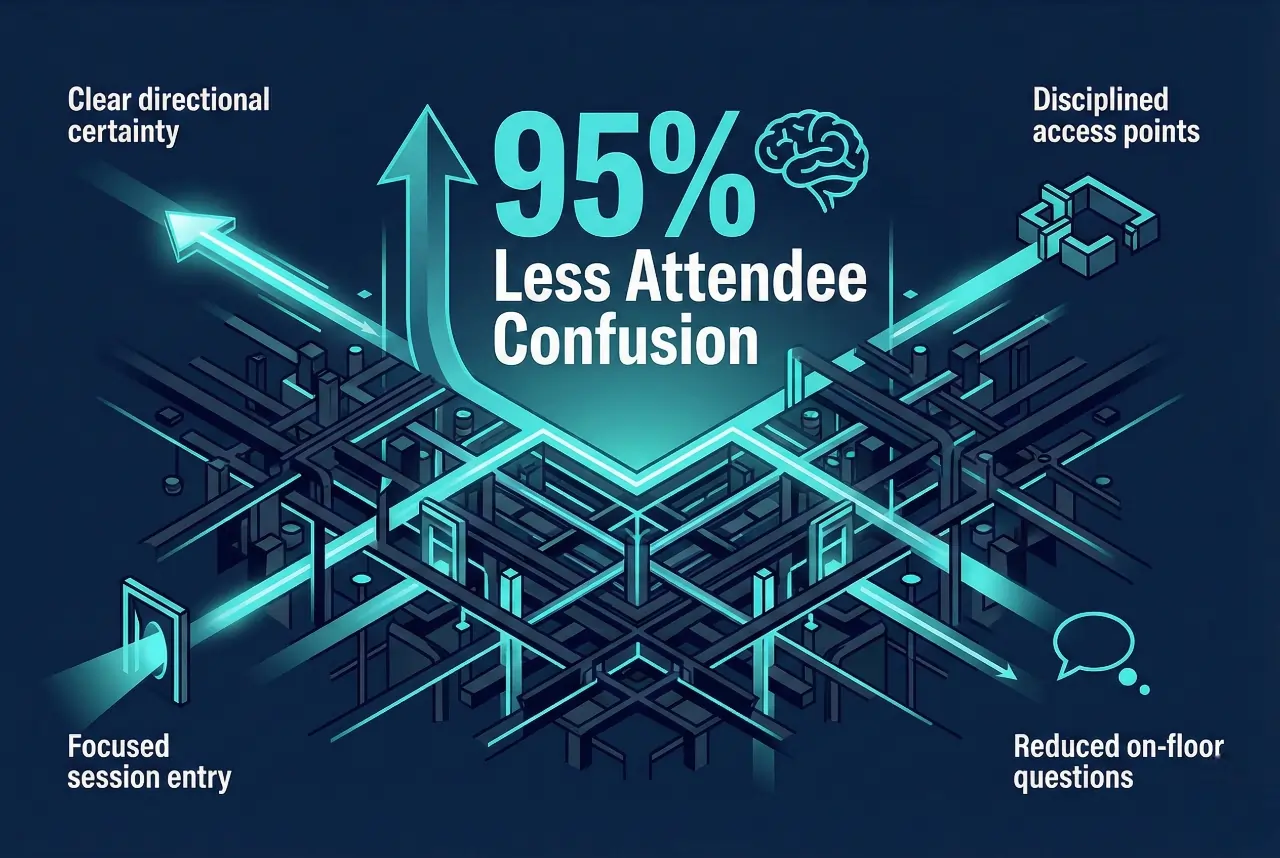 Clear directional certainty

95%
Less Attendee Confusion

Disciplined access points

Focused session entry

Reduced on-floor questions