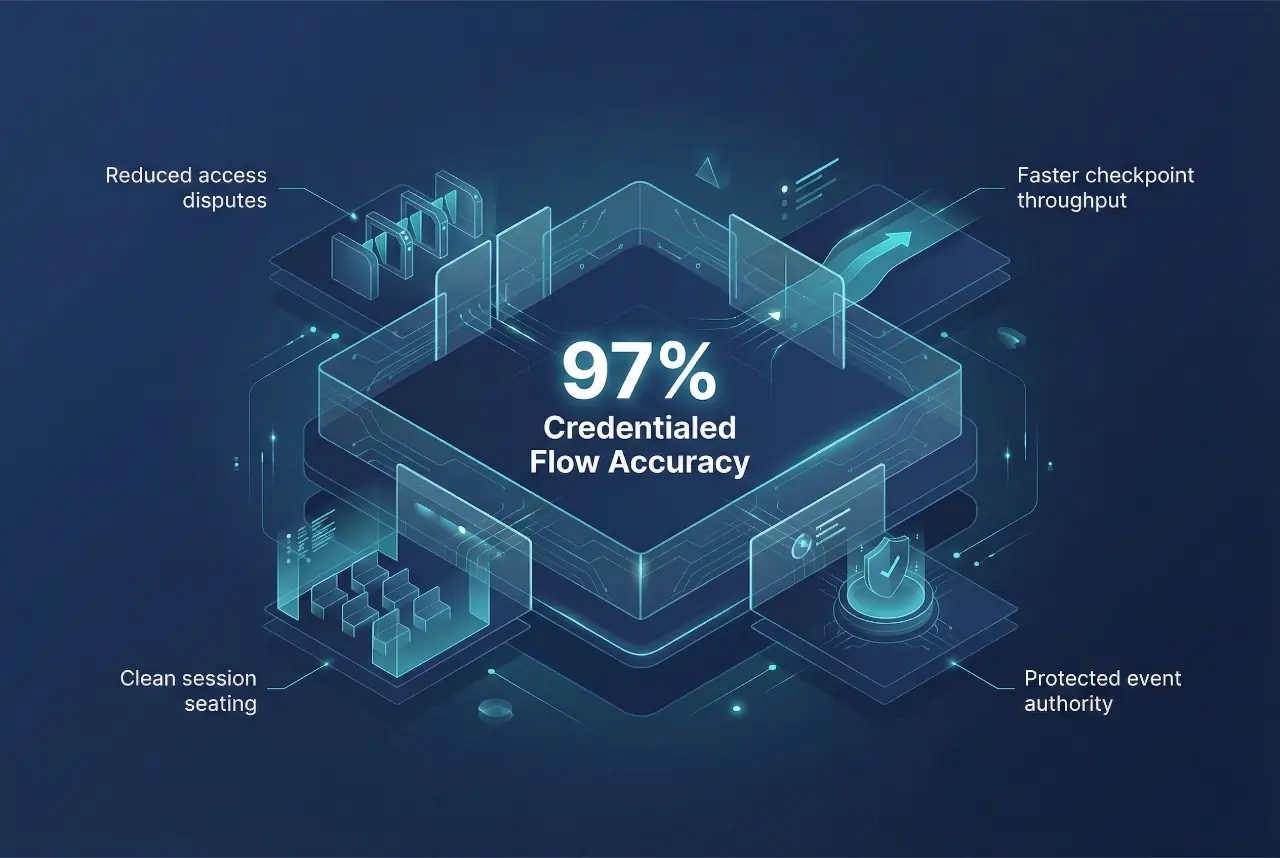 Reduced access disputes

Faster checkpoint throughput

97%
Credentialed Flow Accuracy

Clean session seating

Protected event authority