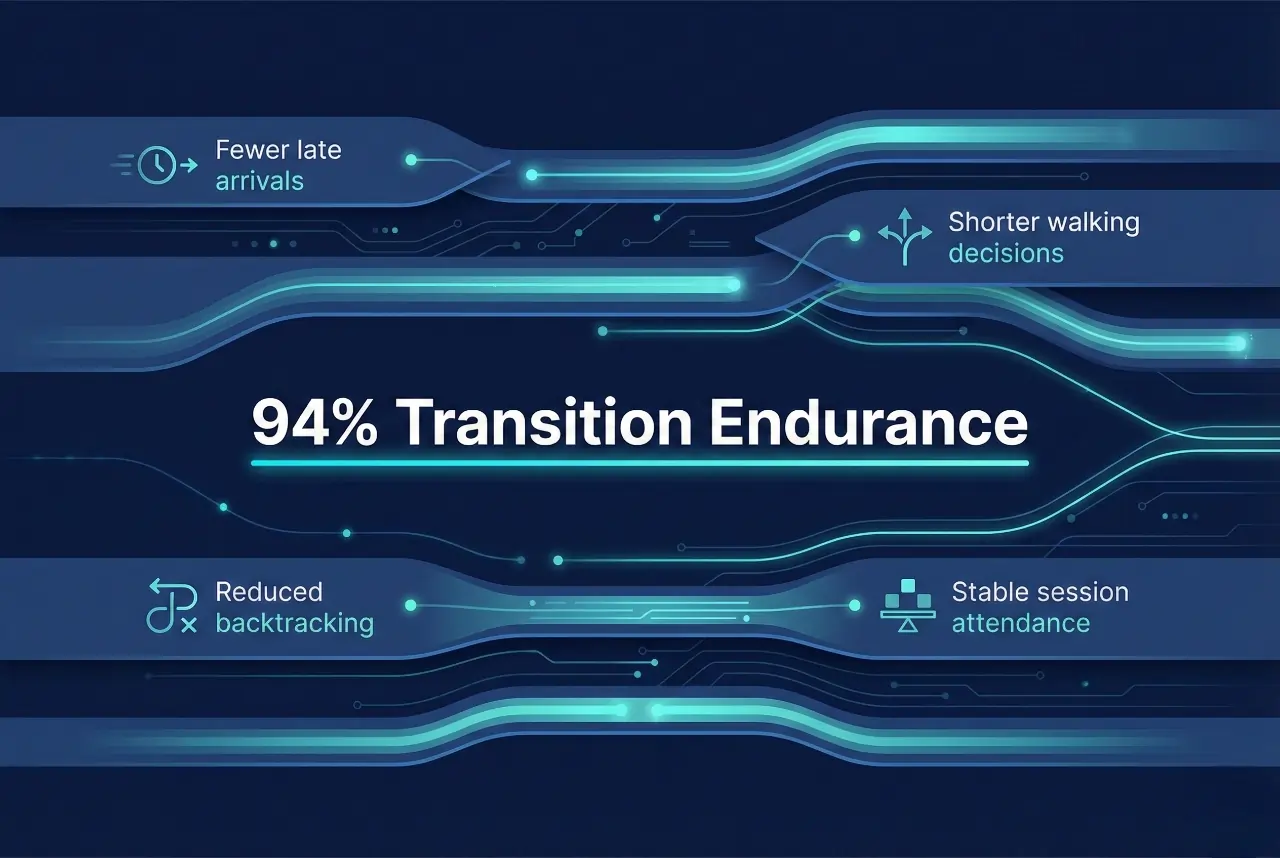 Fewer late arrivals

Shorter walking decisions

94% Transition Endurance

Reduced backtracking

Stable session attendance