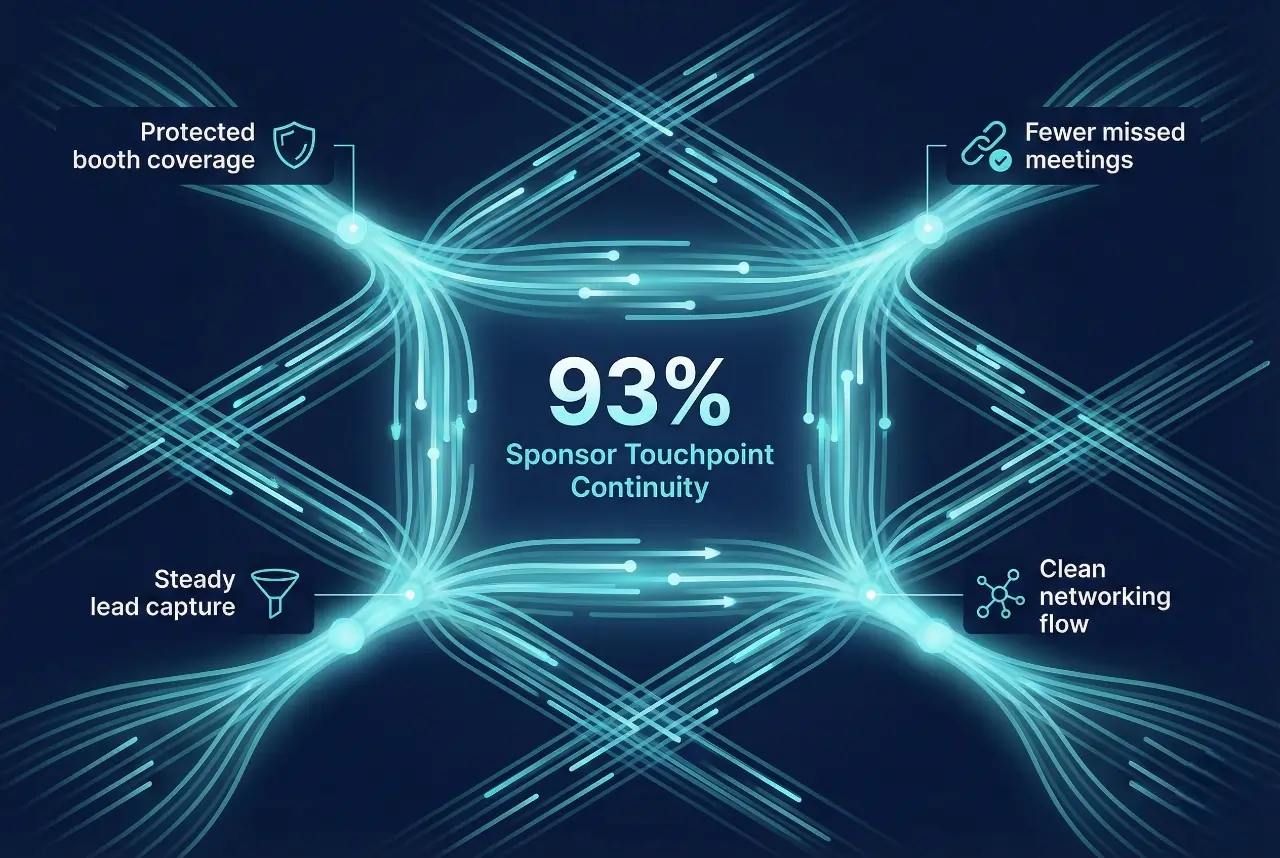 Protected booth coverage

Fewer missed meetings

93%
Sponsor Touchpoint Continuity

Steady lead capture

Clean networking flow