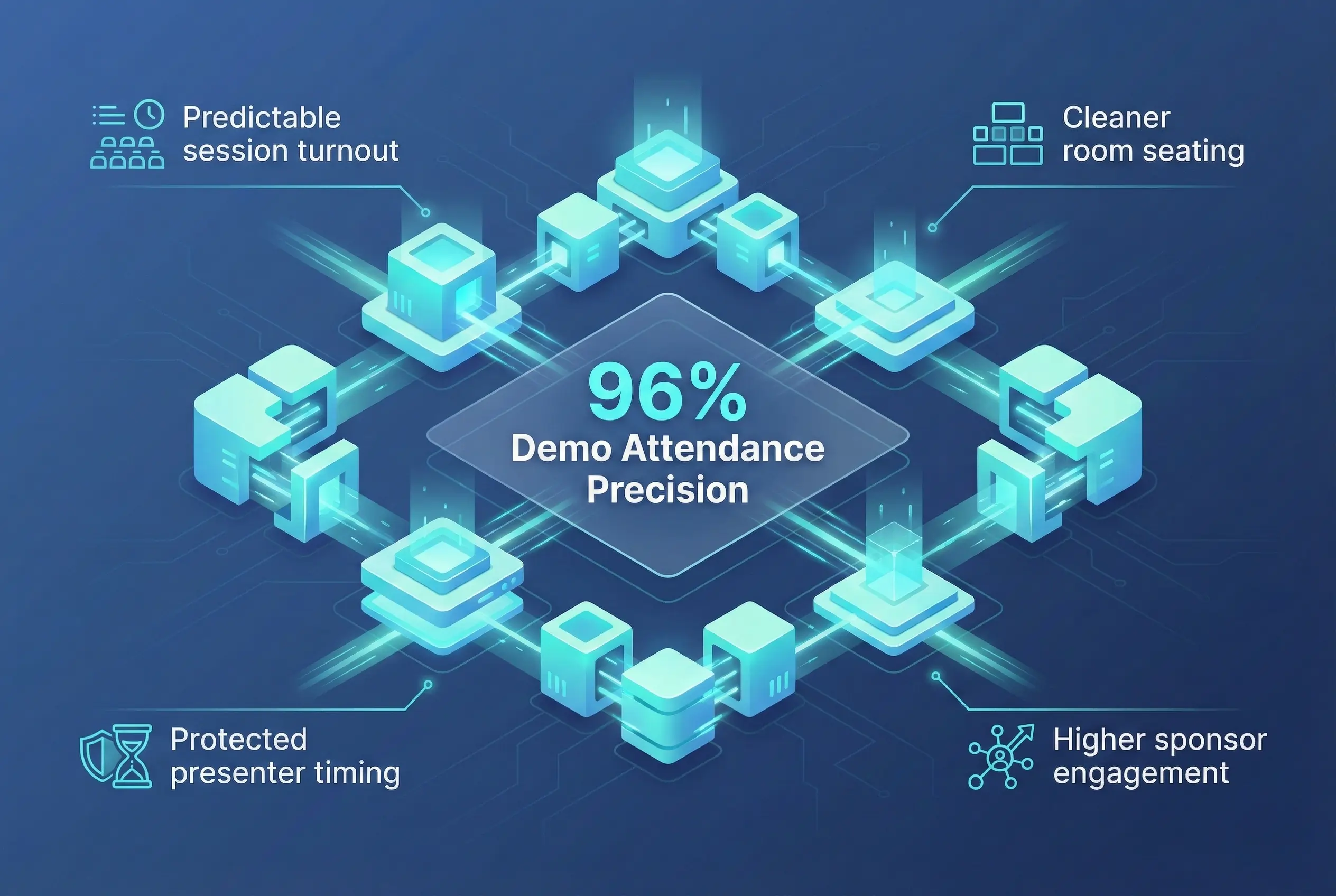 Predictable session turnout

Cleaner room seating

96%
Demo Attendance Precision

Protected presenter timing

Higher sponsor engagement