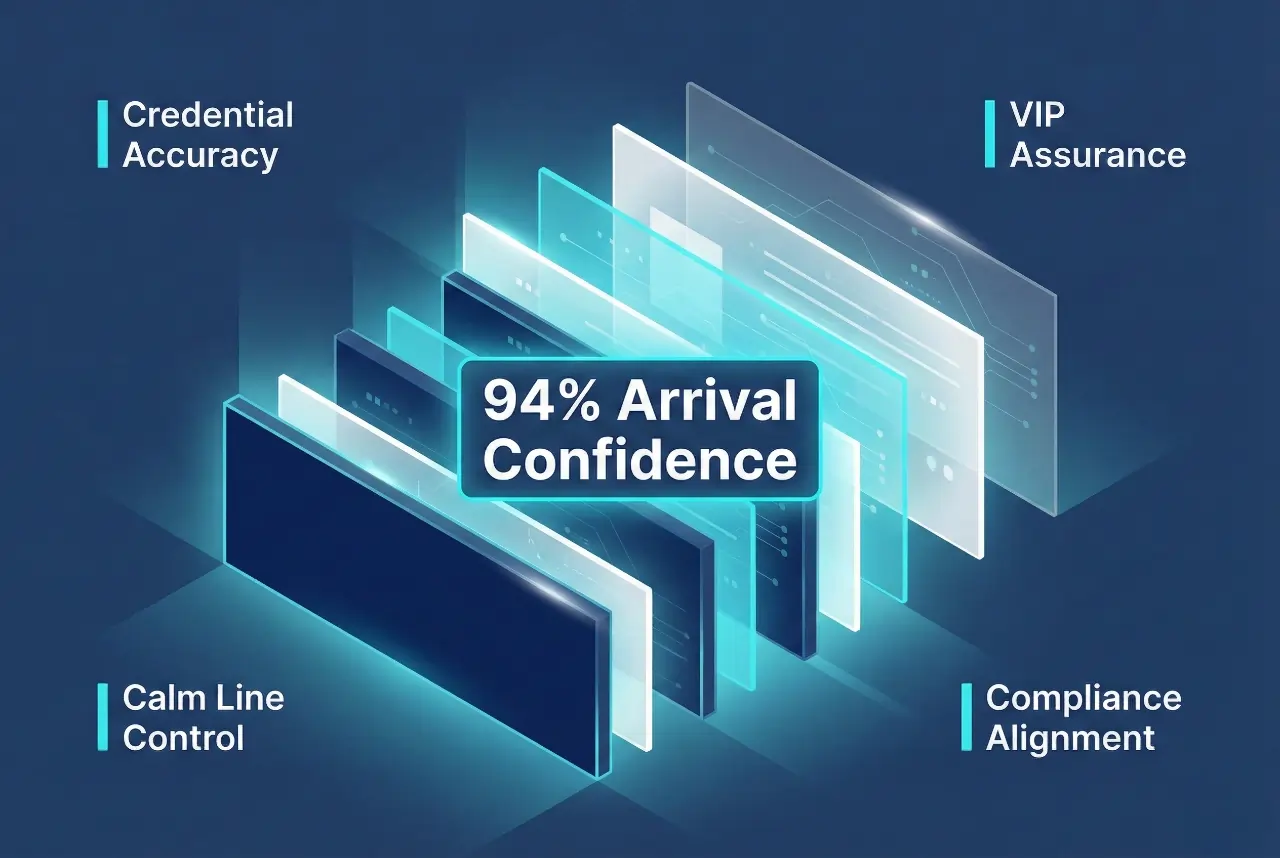 Credential Accuracy

VIP Assurance

94% Arrival Confidence

Calm Line Control

Compliance Alignment