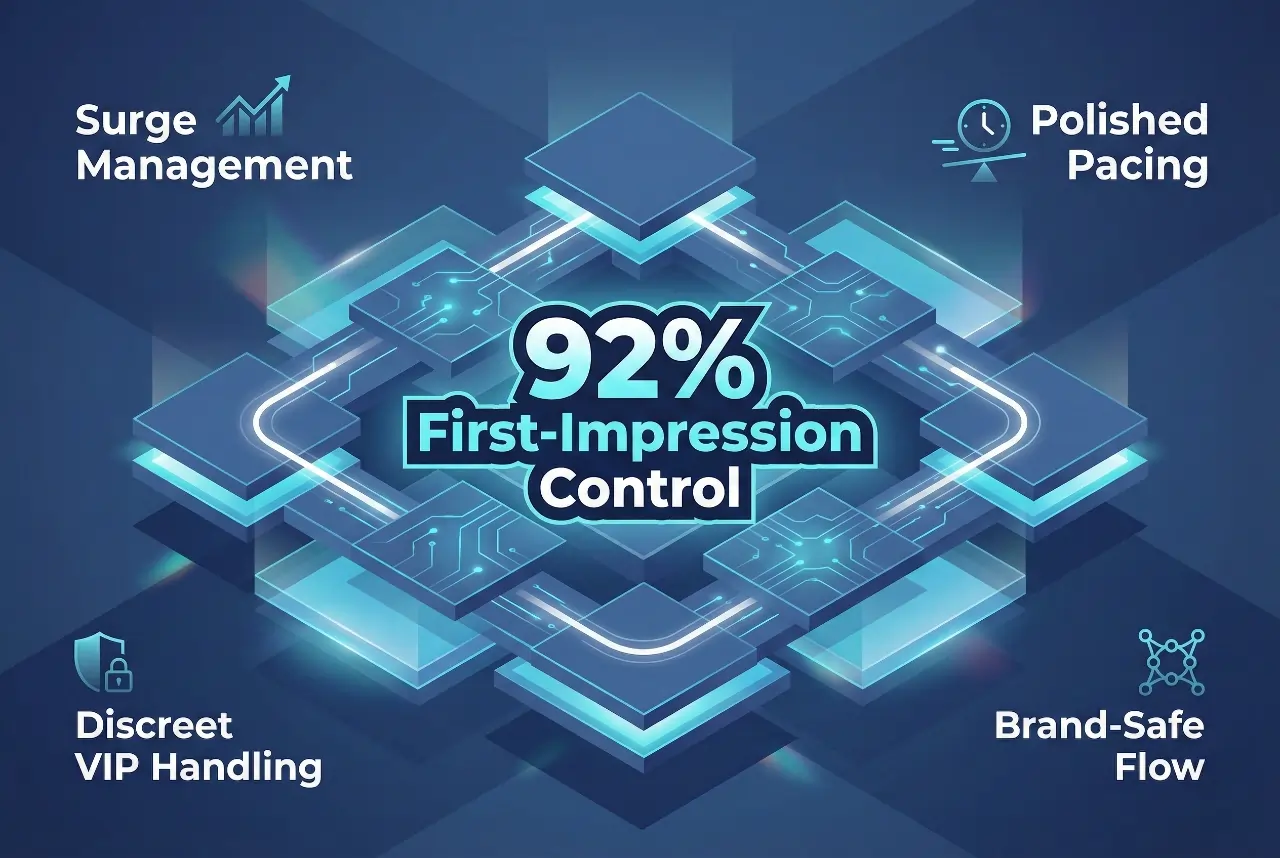 Surge Management

Polished Pacing

92%
First-Impression Control

Discreet VIP Handling

Brand-Safe Flow