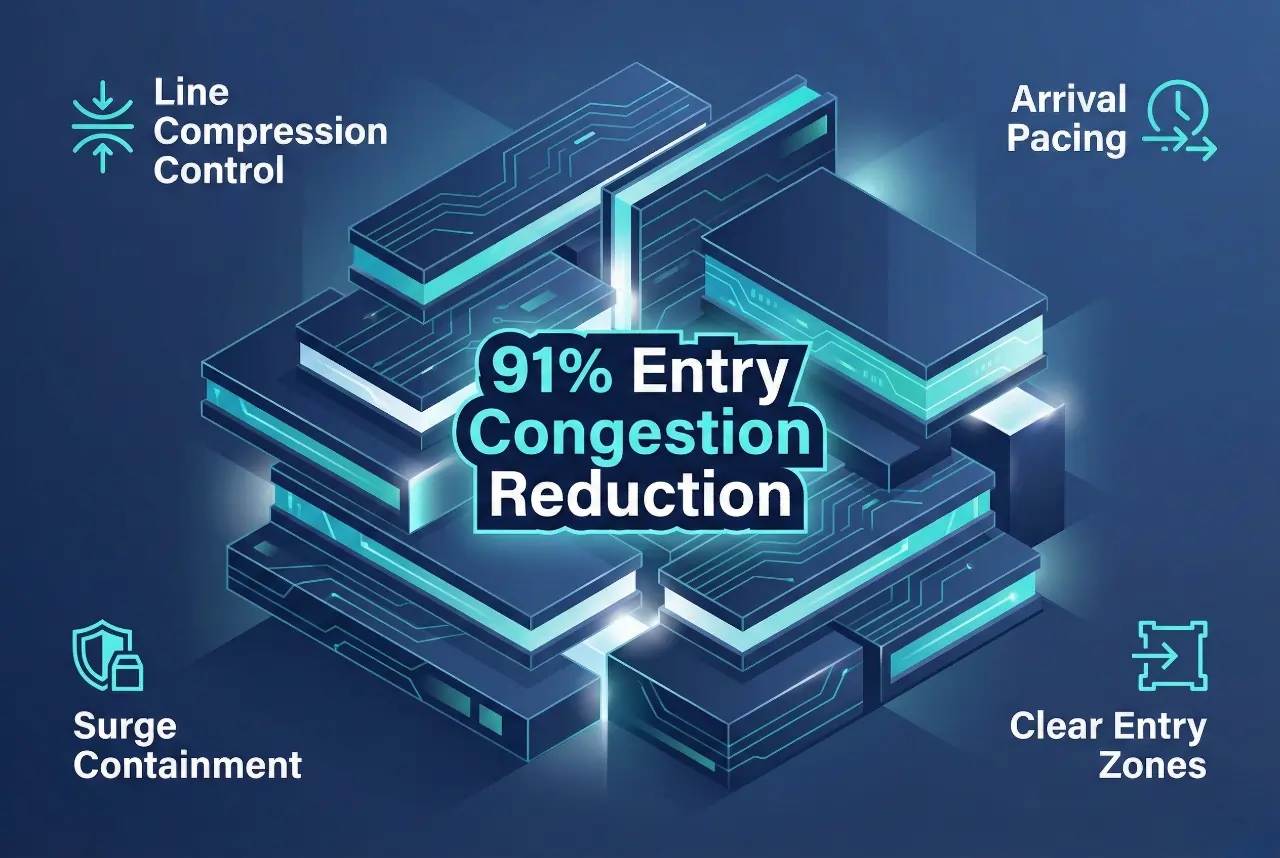 Line Compression Control

Arrival Pacing

91% Entry Congestion Reduction

Surge Containment

Clear Entry Zones