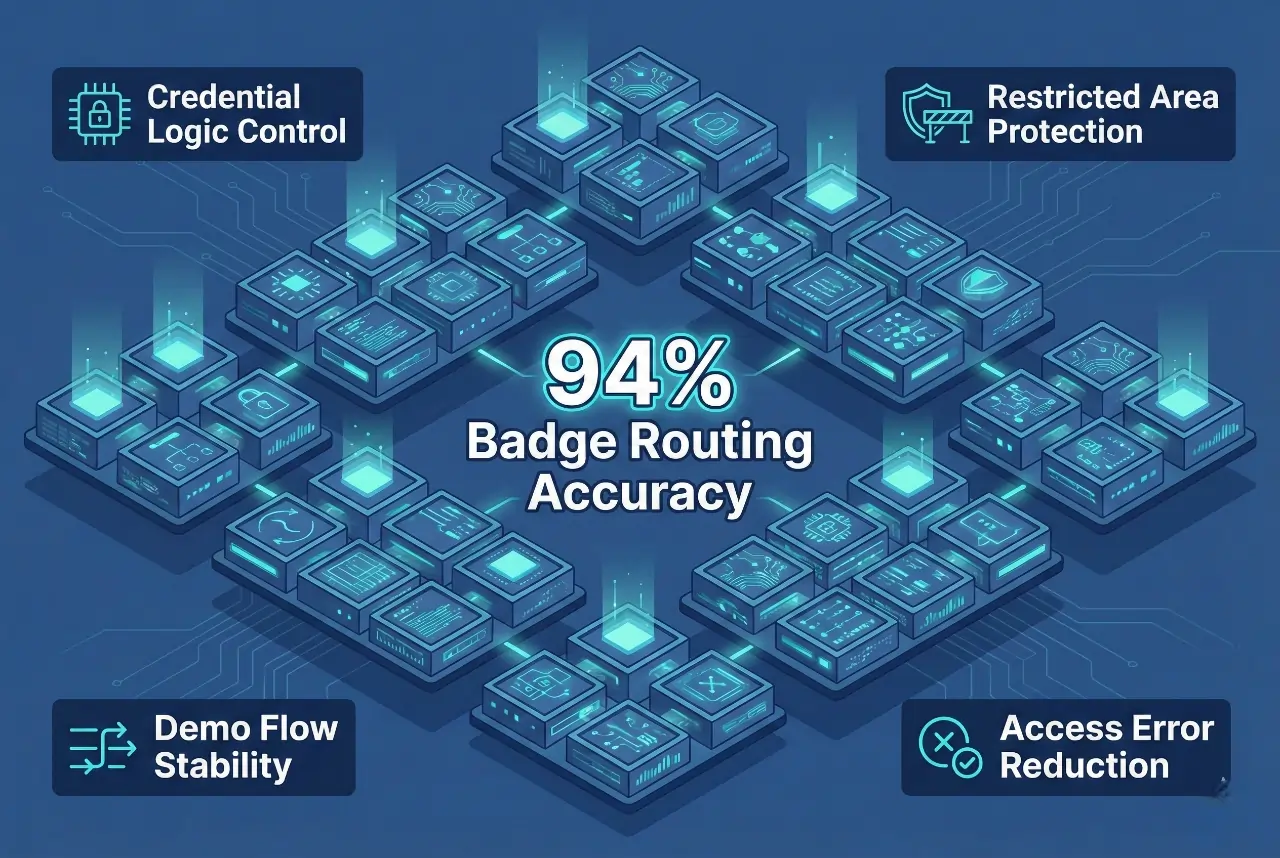 Credential Logic Control

Restricted Area Protection

94%
Badge Routing Accuracy

Demo Flow Stability

Access Error Reduction