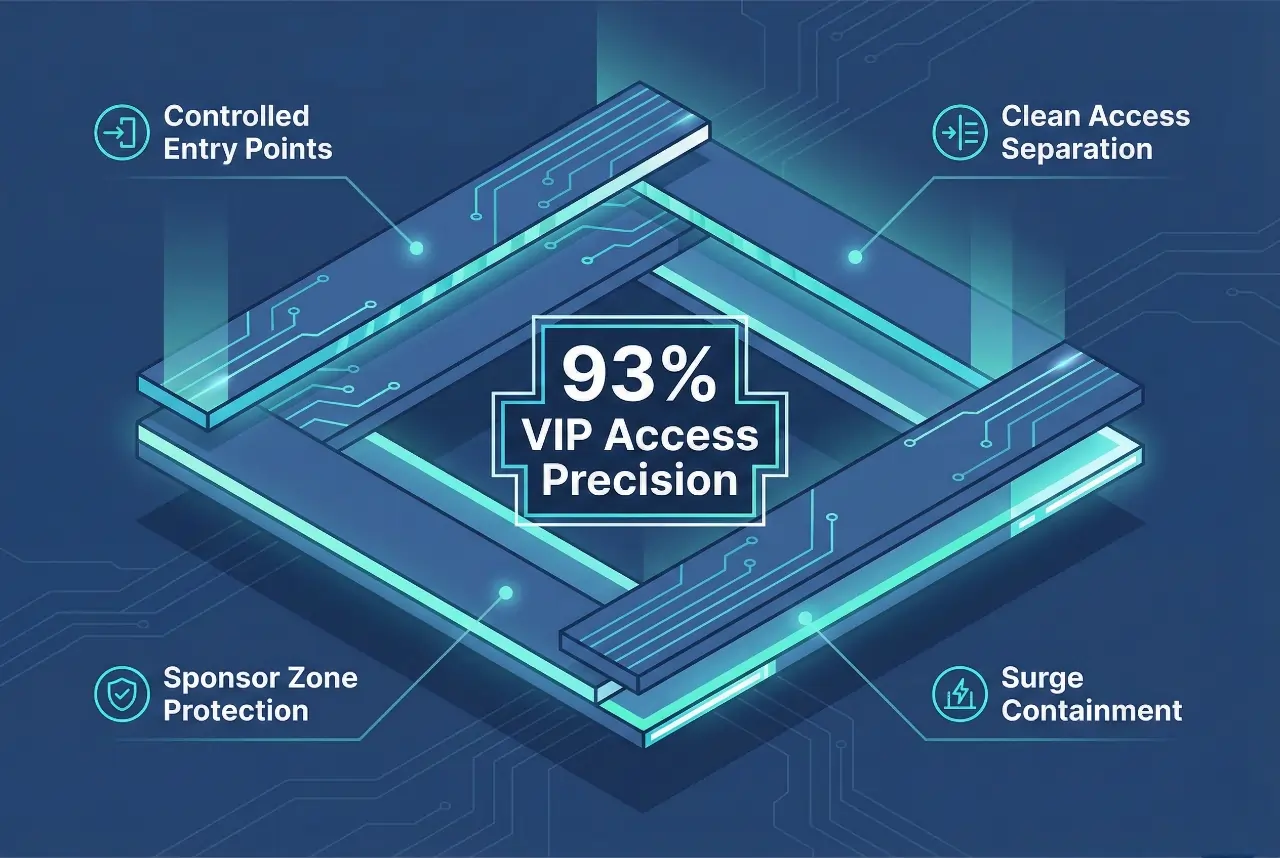 Controlled Entry Points

Clean Access Separation

93%
VIP Access Precision

Sponsor Zone Protection

Surge Containment