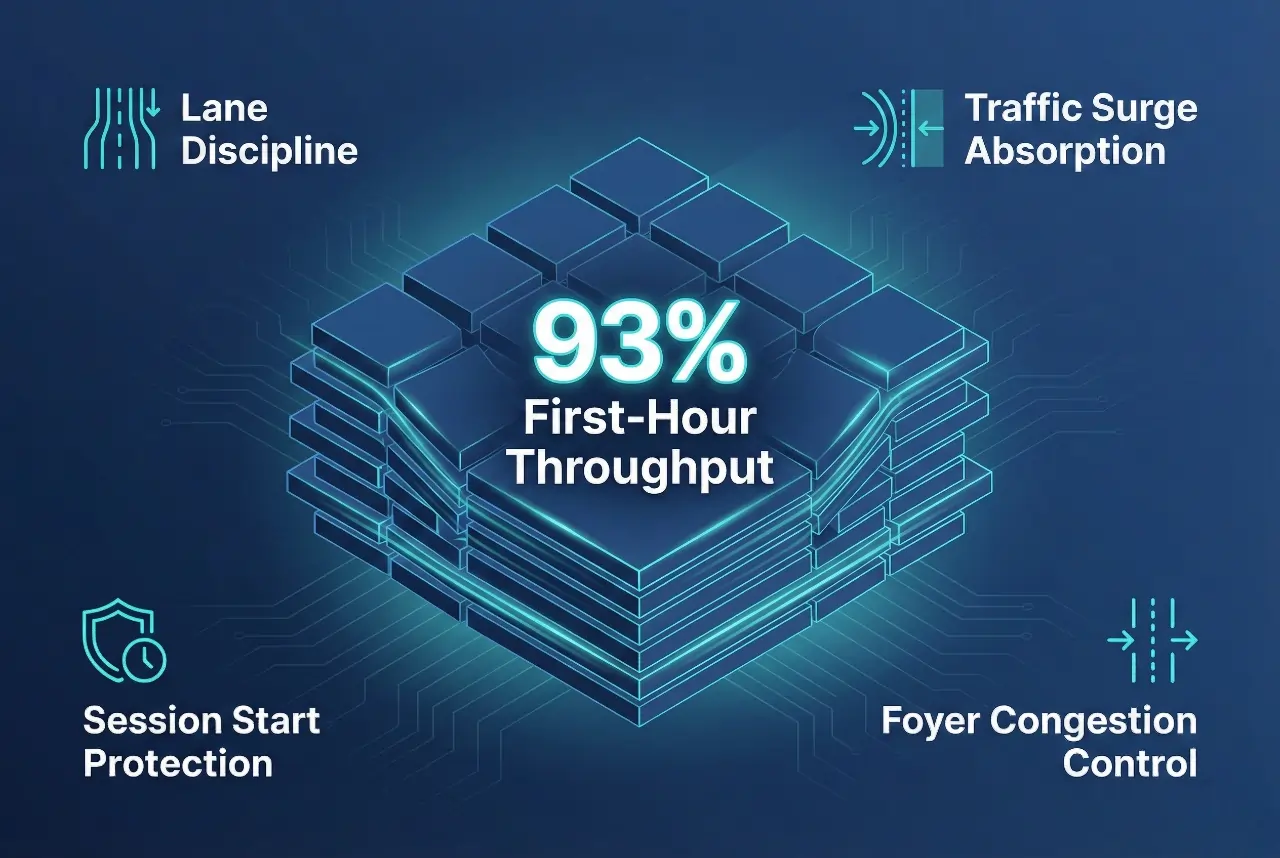 Lane Discipline

Traffic Surge Absorption

93%
First-Hour Throughput

Session Start Protection

Foyer Congestion Control