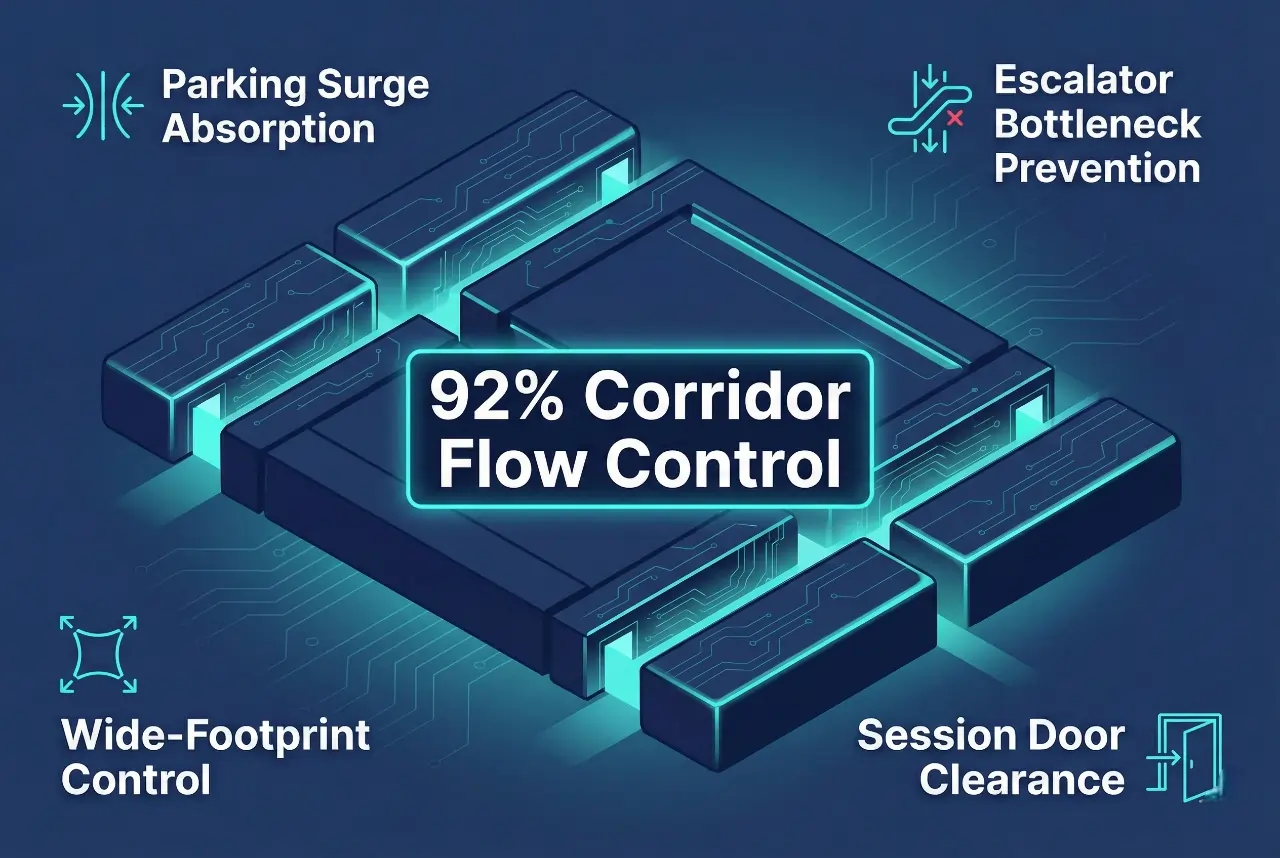 Parking Surge Absorption

Escalator Bottleneck Prevention

92% Corridor Flow Control

Wide-Footprint Control

Session Door Clearance