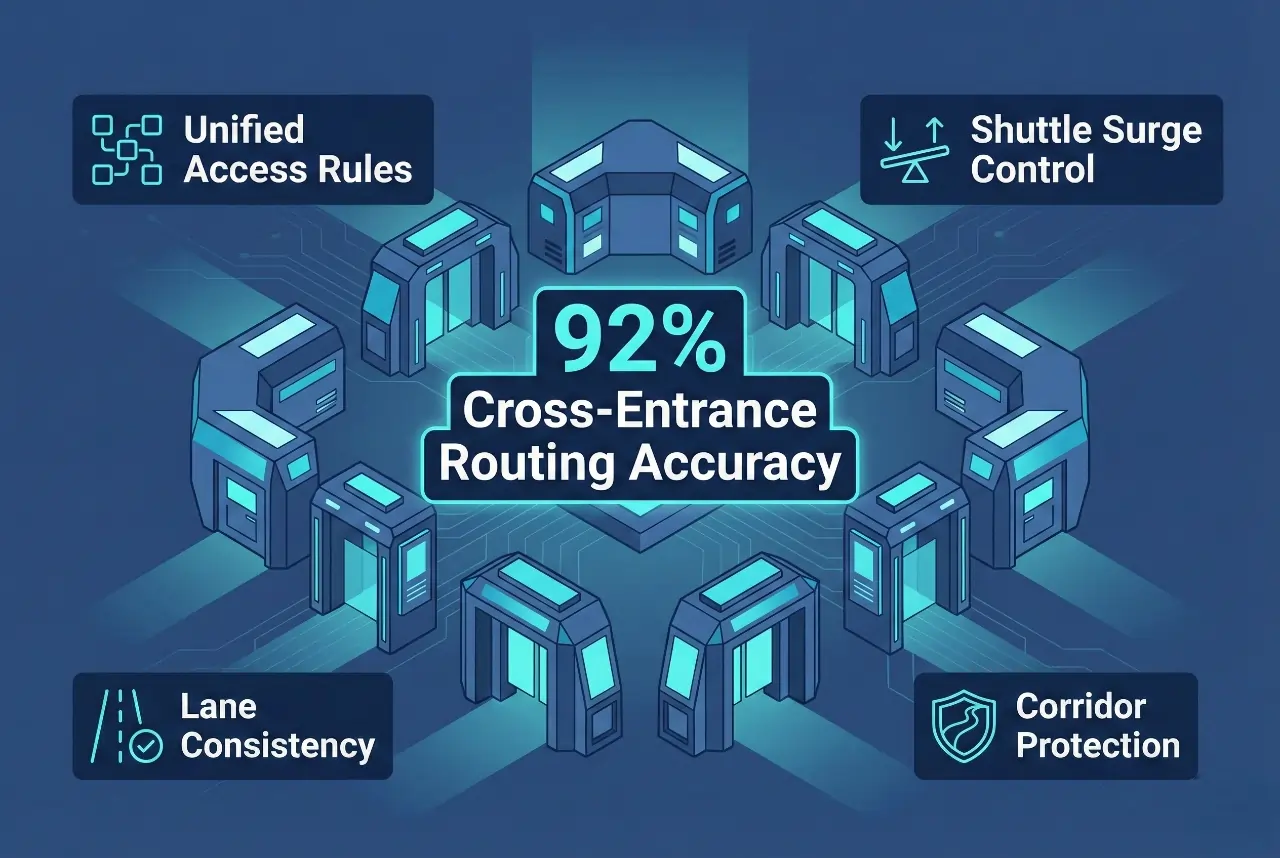 Unified Access Rules

Shuttle Surge Control

92%
Cross-Entrance Routing Accuracy

Lane Consistency

Corridor Protection