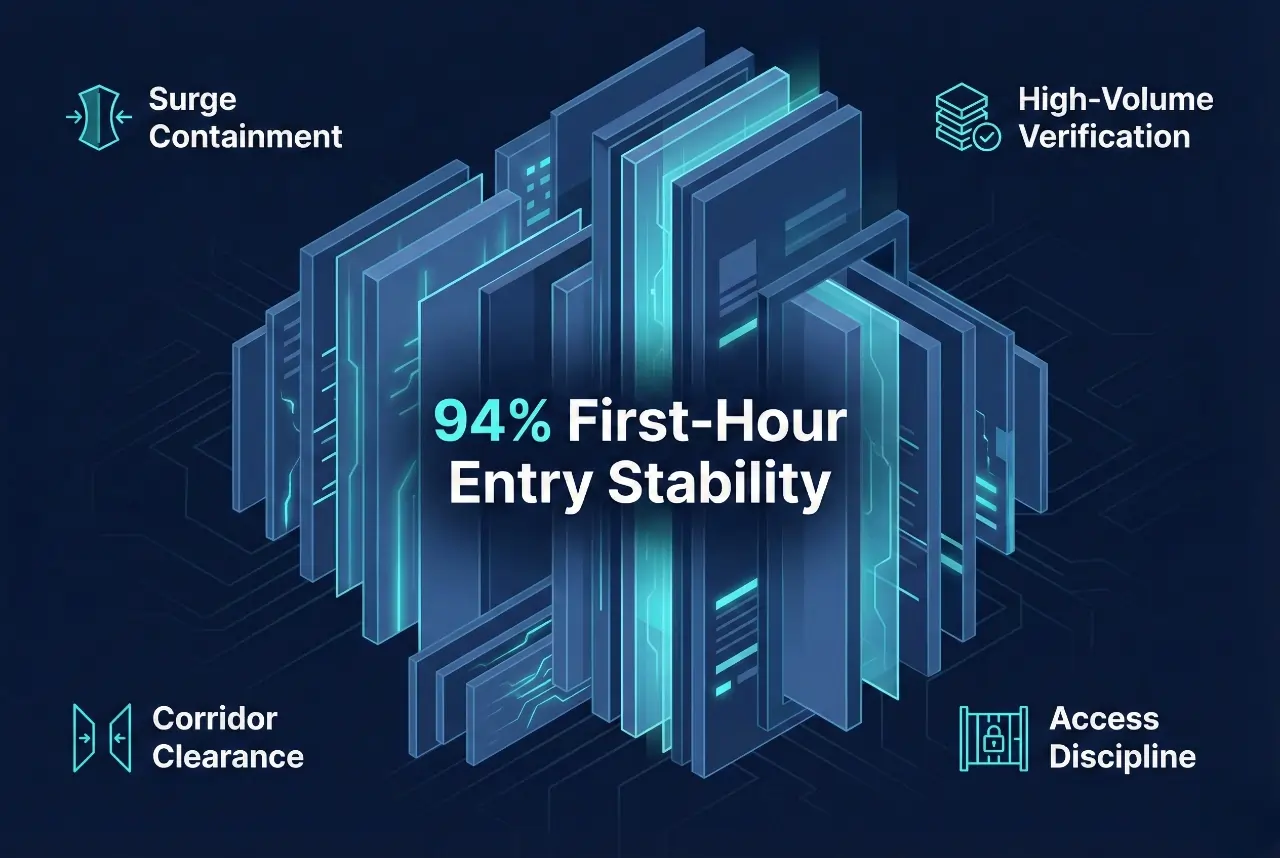 Surge Containment

High-Volume Verification

94% First-Hour Entry Stability

Corridor Clearance

Access Discipline