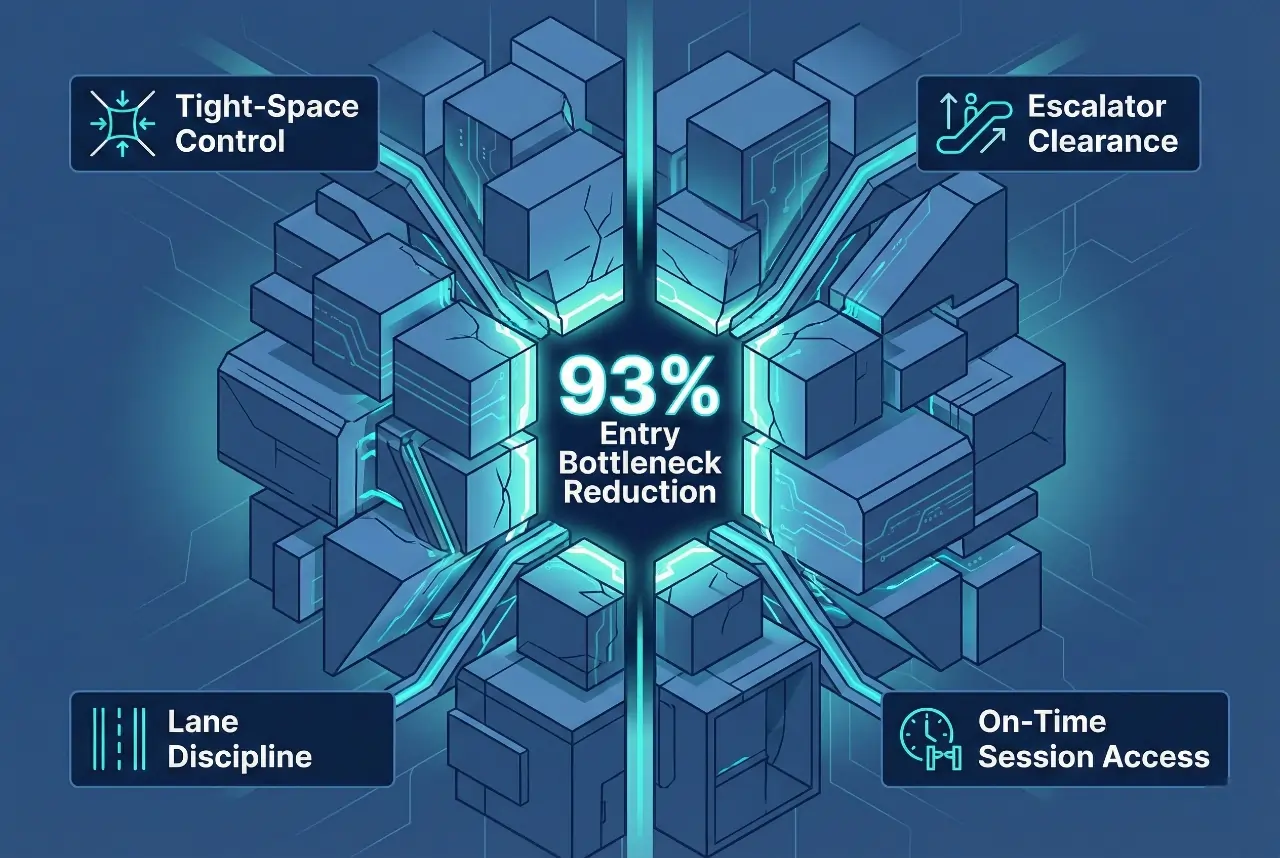 Tight-Space Control

Escalator Clearance

93%
Entry Bottleneck Reduction

Lane Discipline

On-Time Session Access