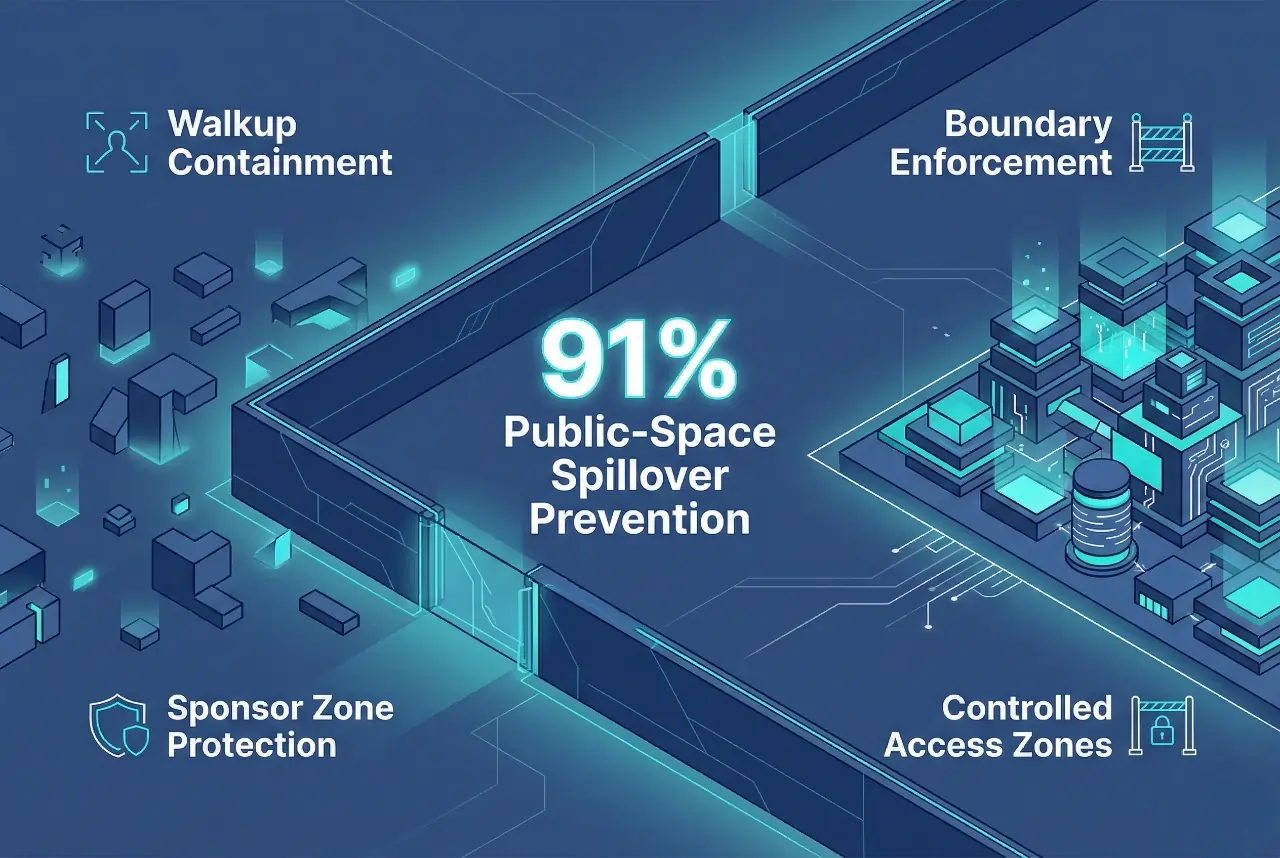 Walkup Containment

Boundary Enforcement

91%
Public-Space Spillover Prevention

Sponsor Zone Protection

Controlled Access Zones