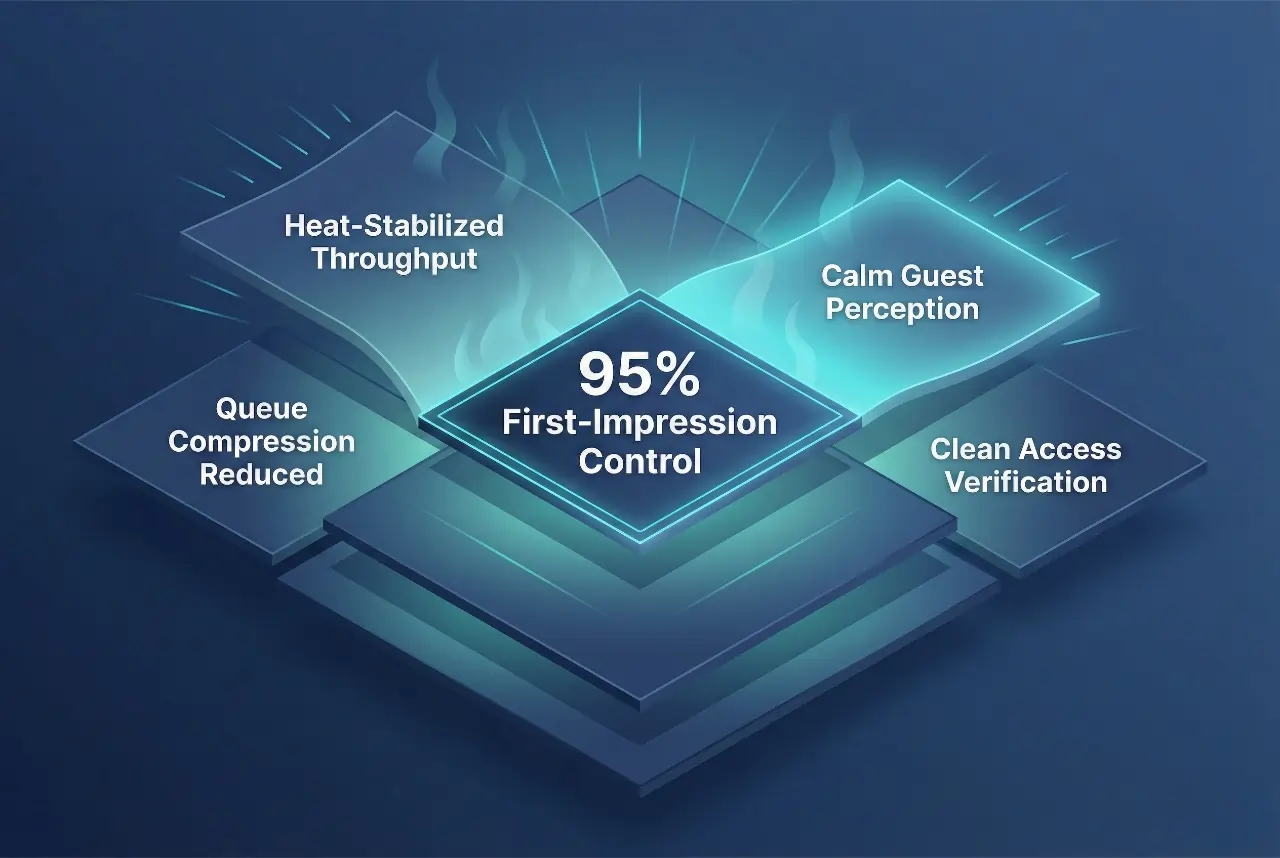 Heat-Stabilized Throughput

Calm Guest Perception

Queue Compression Reduced

95%
First-Impression Control

Clean Access Verification