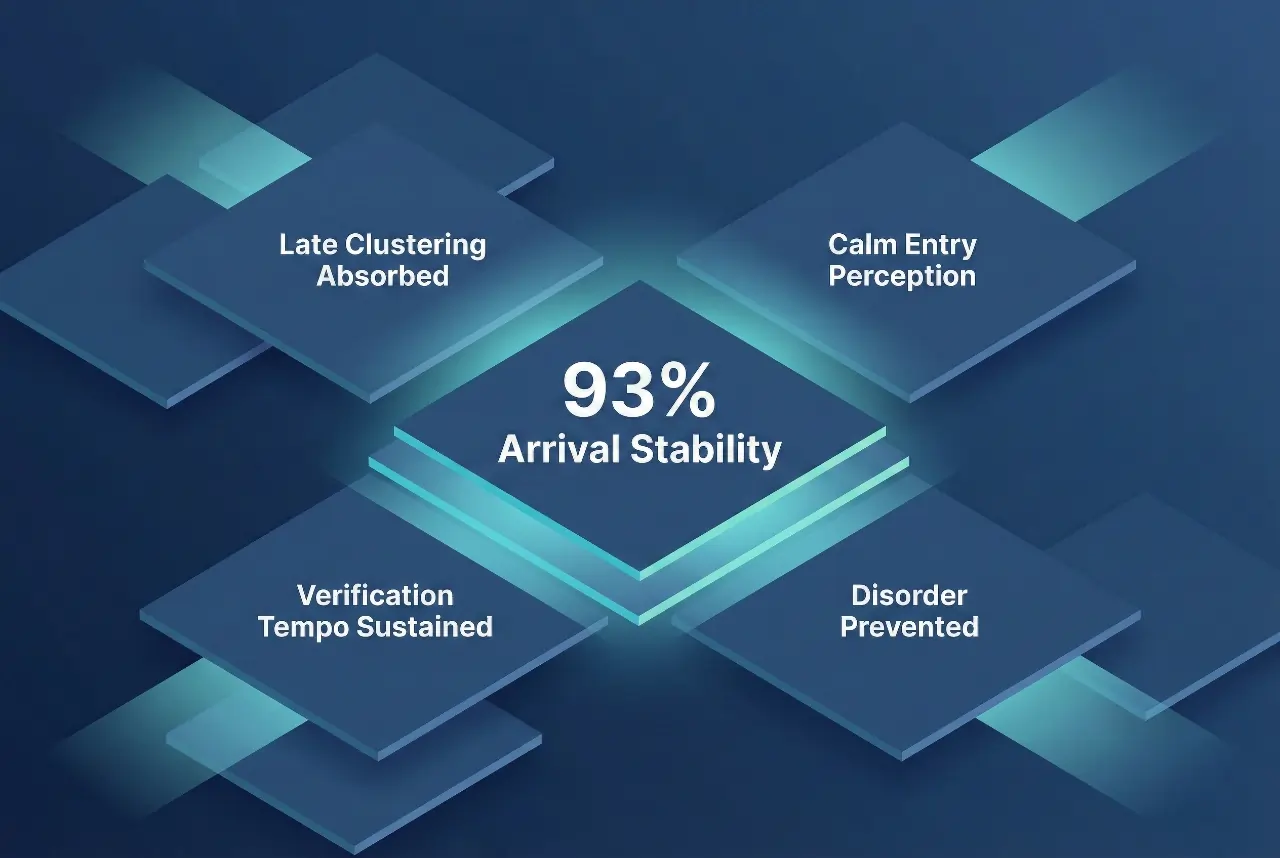 Late Clustering Absorbed

Calm Entry Perception

93%
Arrival Stability

Verification Tempo Sustained

Disorder Prevented