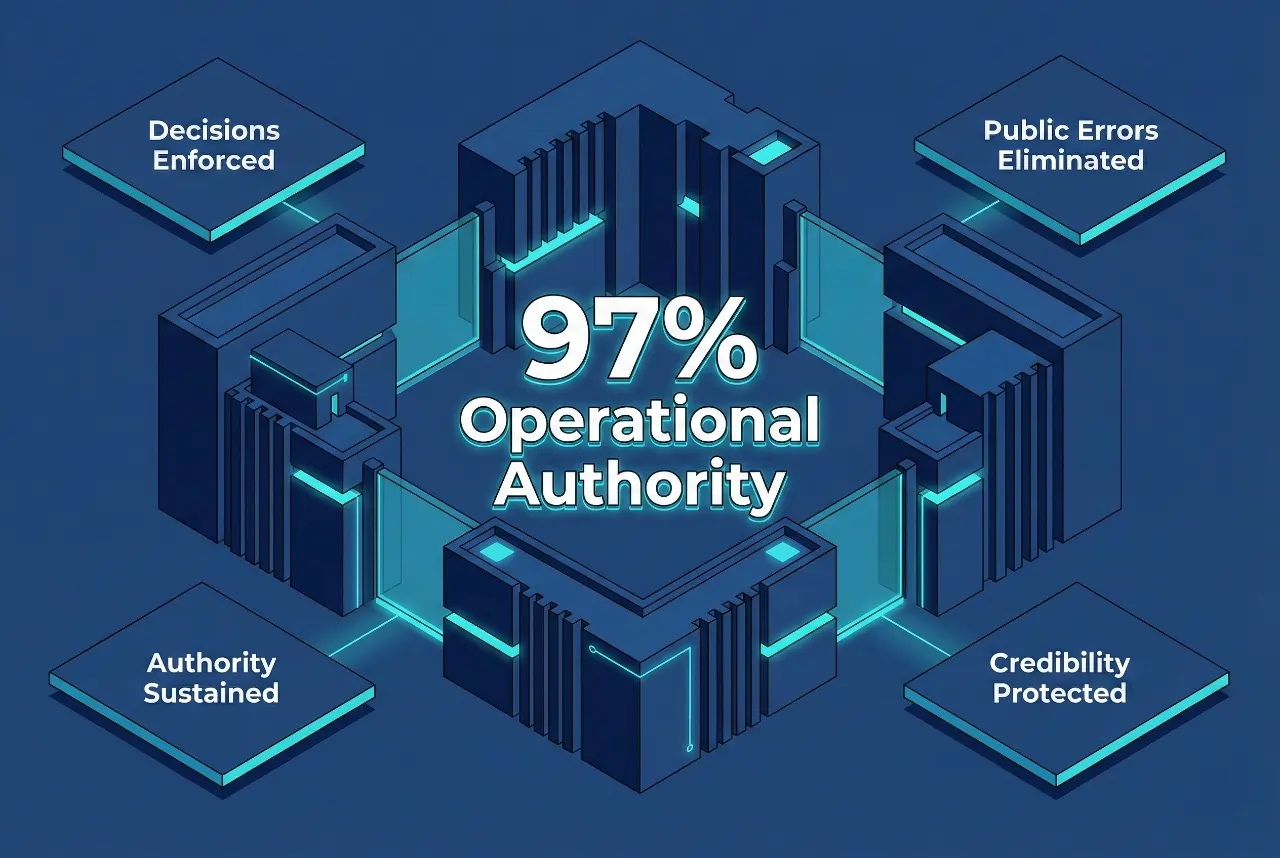 Decisions Enforced

Public Errors Eliminated

97% Operational Authority

Authority Sustained

Credibility Protected