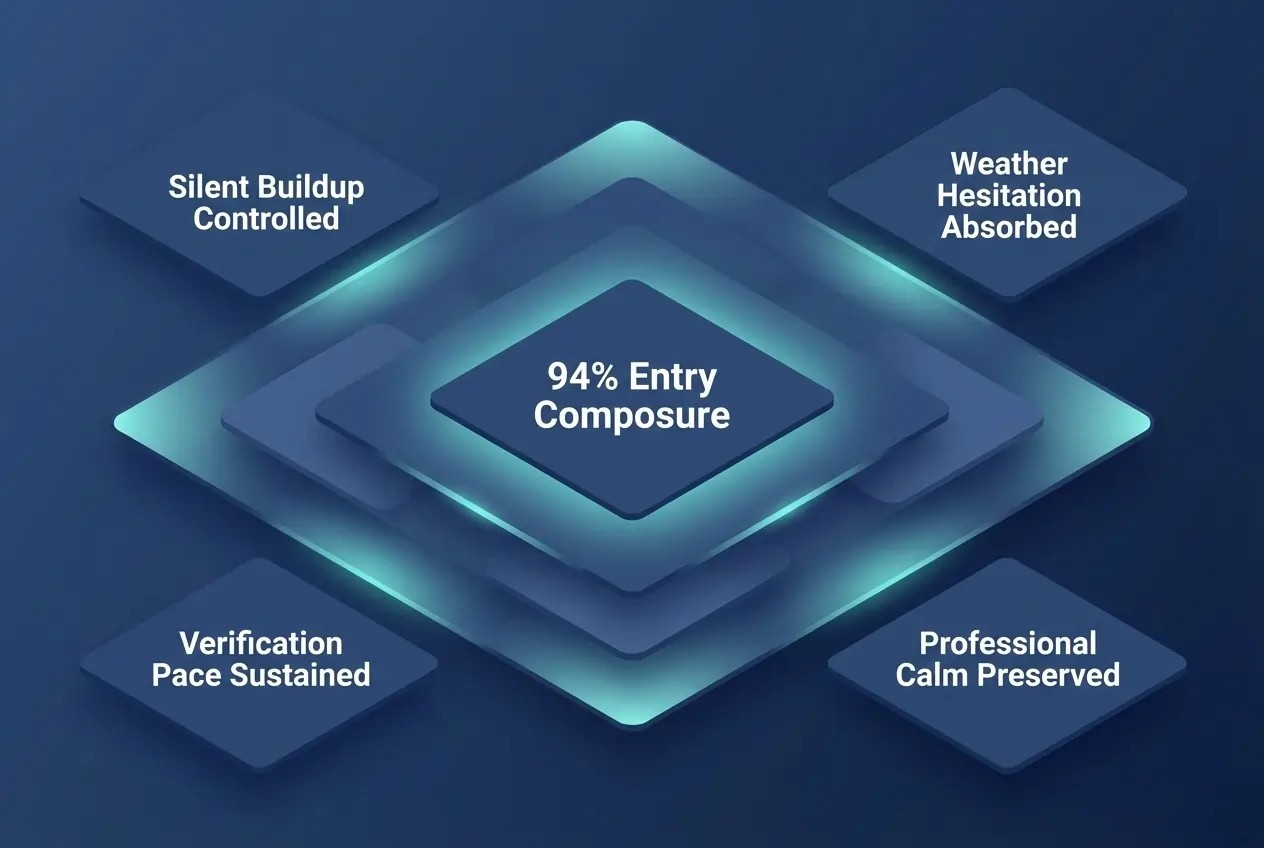 Silent Buildup Controlled

Weather Hesitation Absorbed

94% Entry Composure

Verification Pace Sustained

Professional Calm Preserved