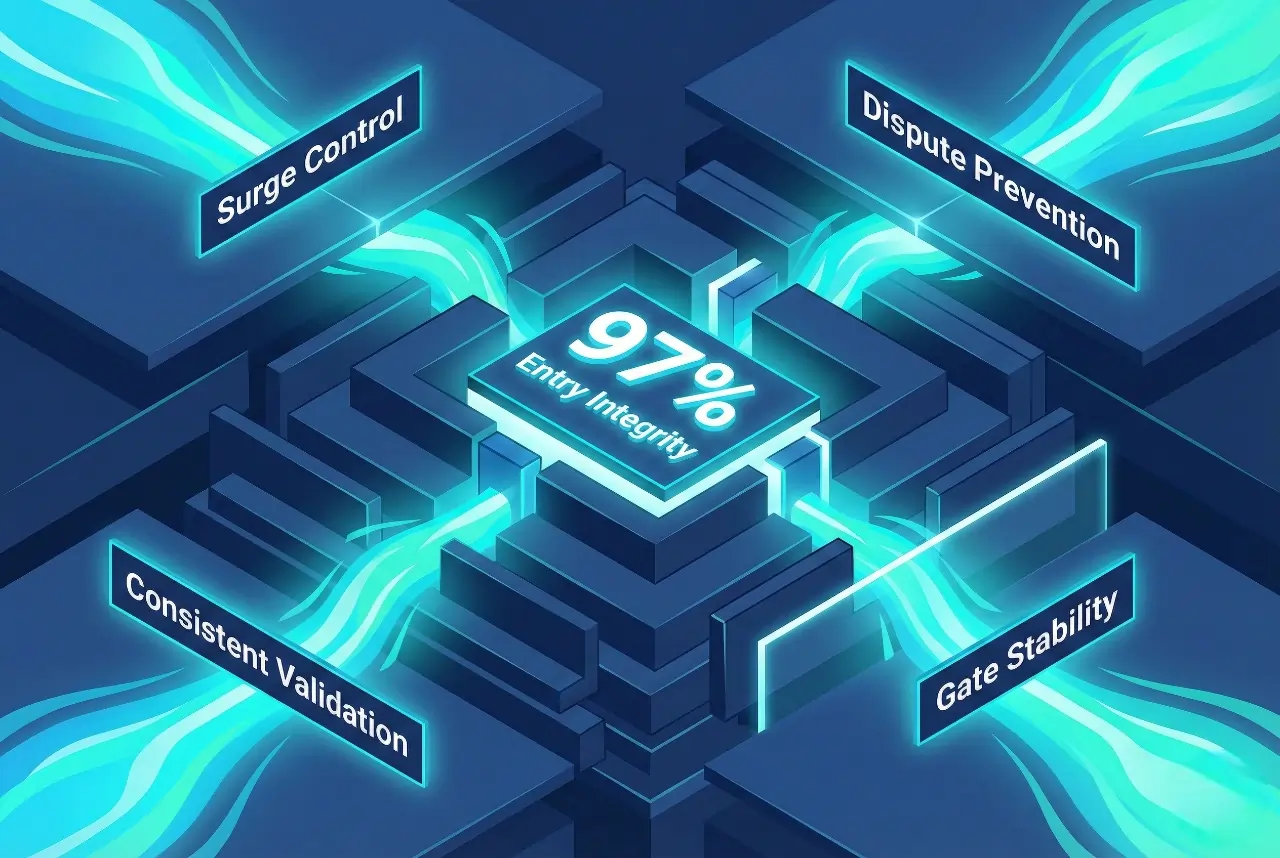 Surge Control

Dispute Prevention

97%
Entry Integrity

Consistent Validation

Gate Stability