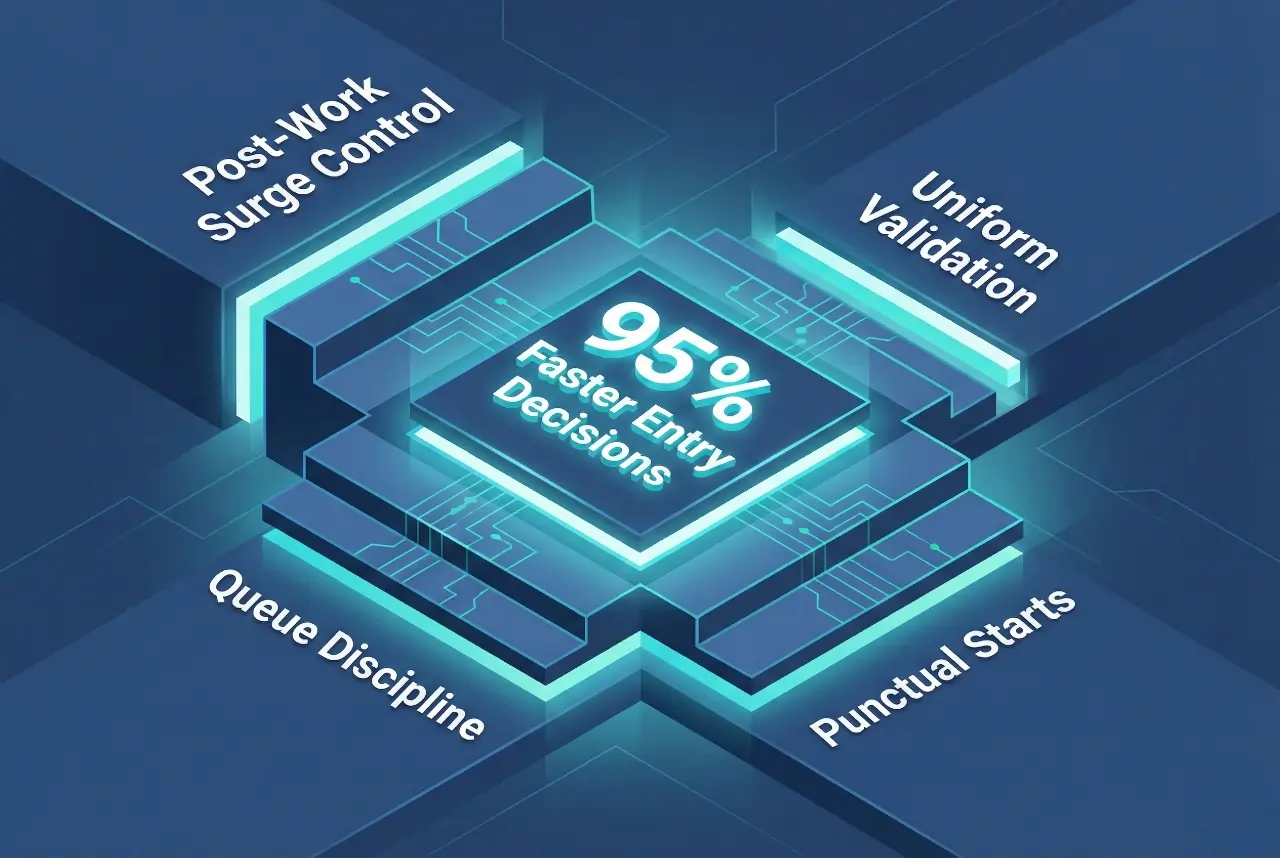 Post-Work Surge Control

Uniform Validation

95% Faster Entry Decisions

Queue Discipline

Punctual Starts