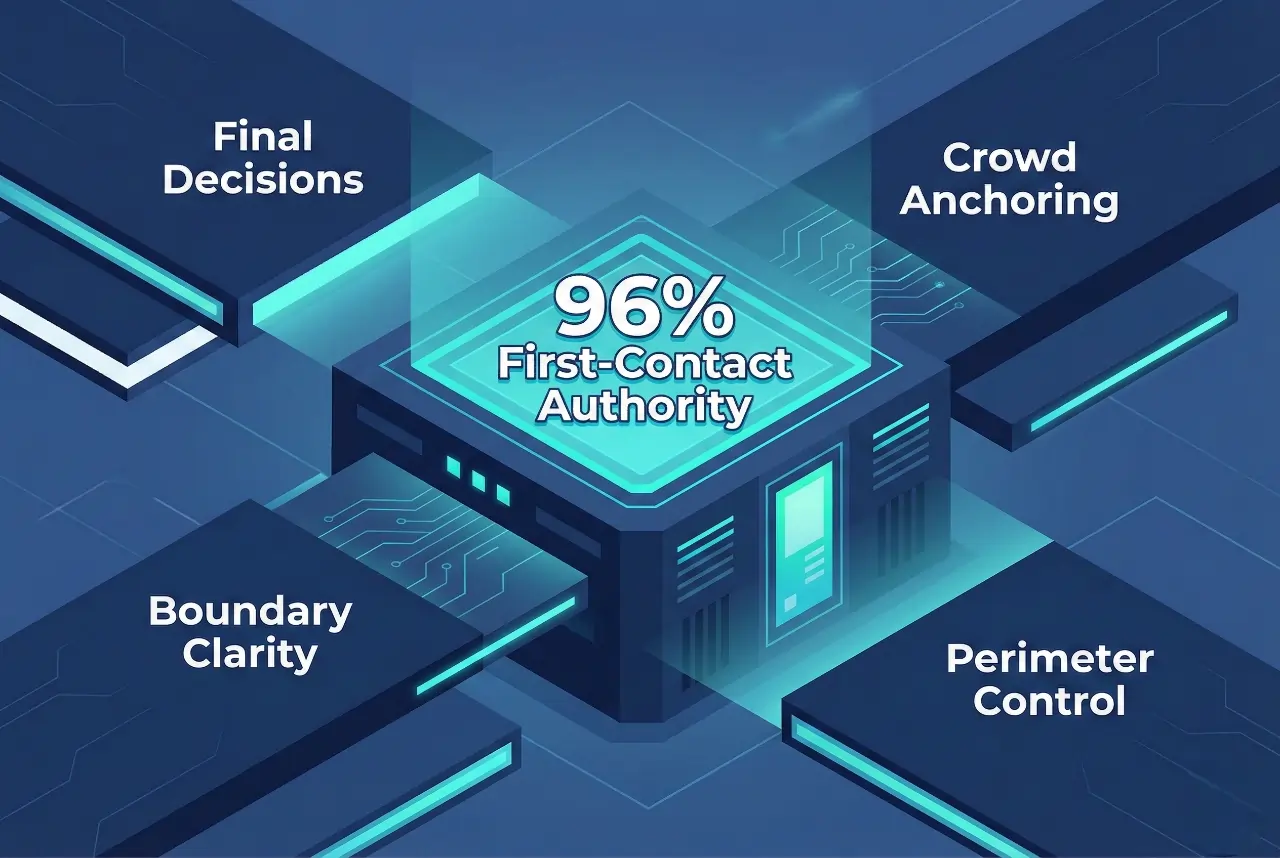 Final Decisions

Crowd Anchoring

96%
First-Contact Authority

Boundary Clarity

Perimeter Control