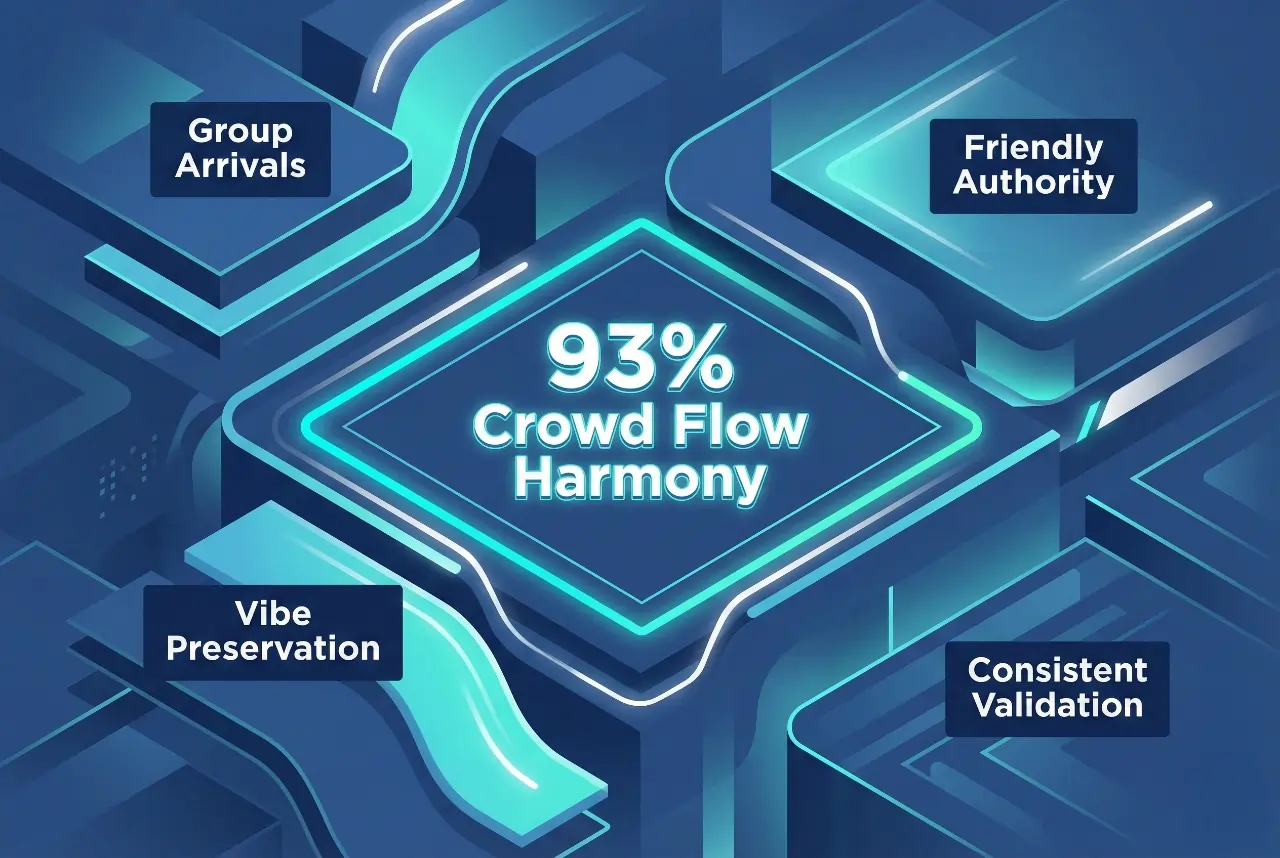 Group Arrivals

Friendly Authority

93% Crowd Flow Harmony

Vibe Preservation

Consistent Validation