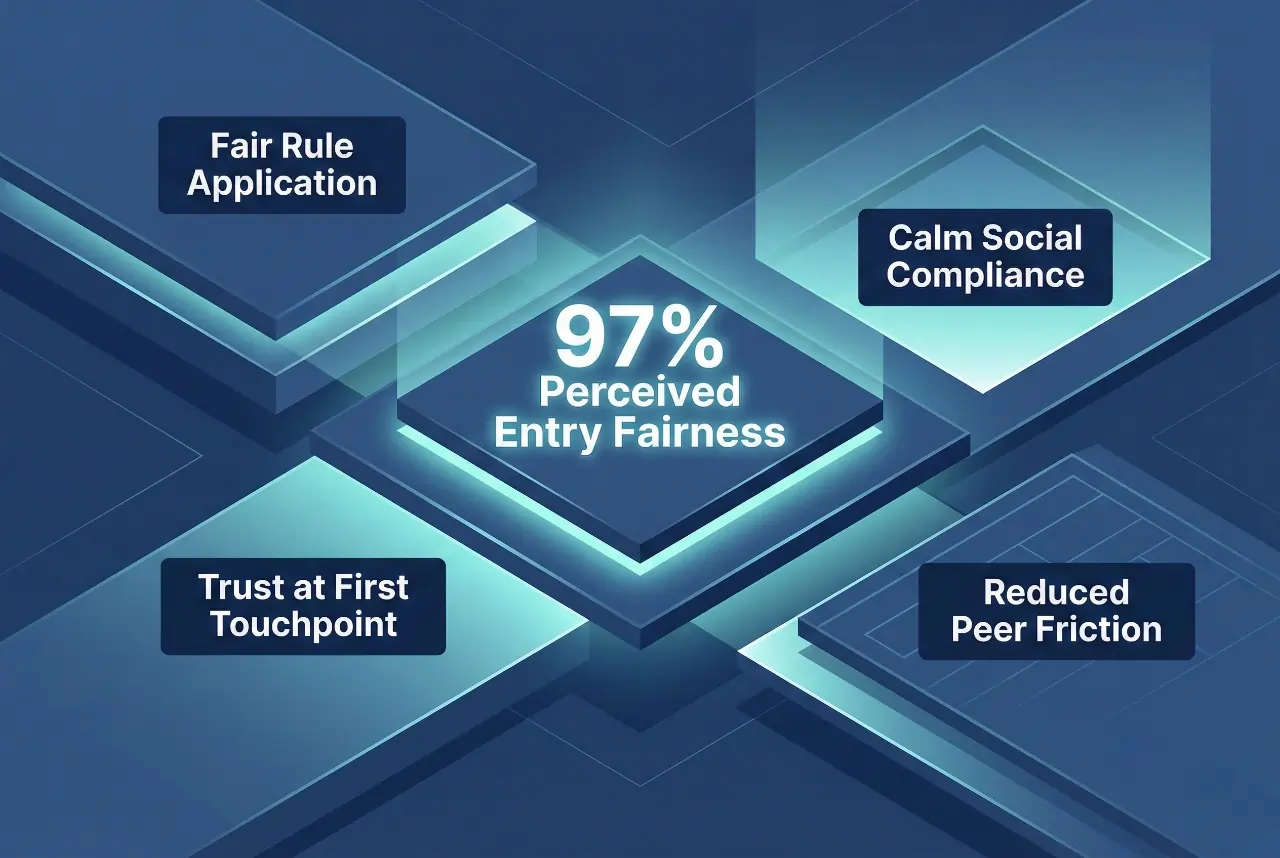 Fair Rule Application

Calm Social Compliance

97%
Perceived Entry Fairness

Trust at First Touchpoint

Reduced Peer Friction