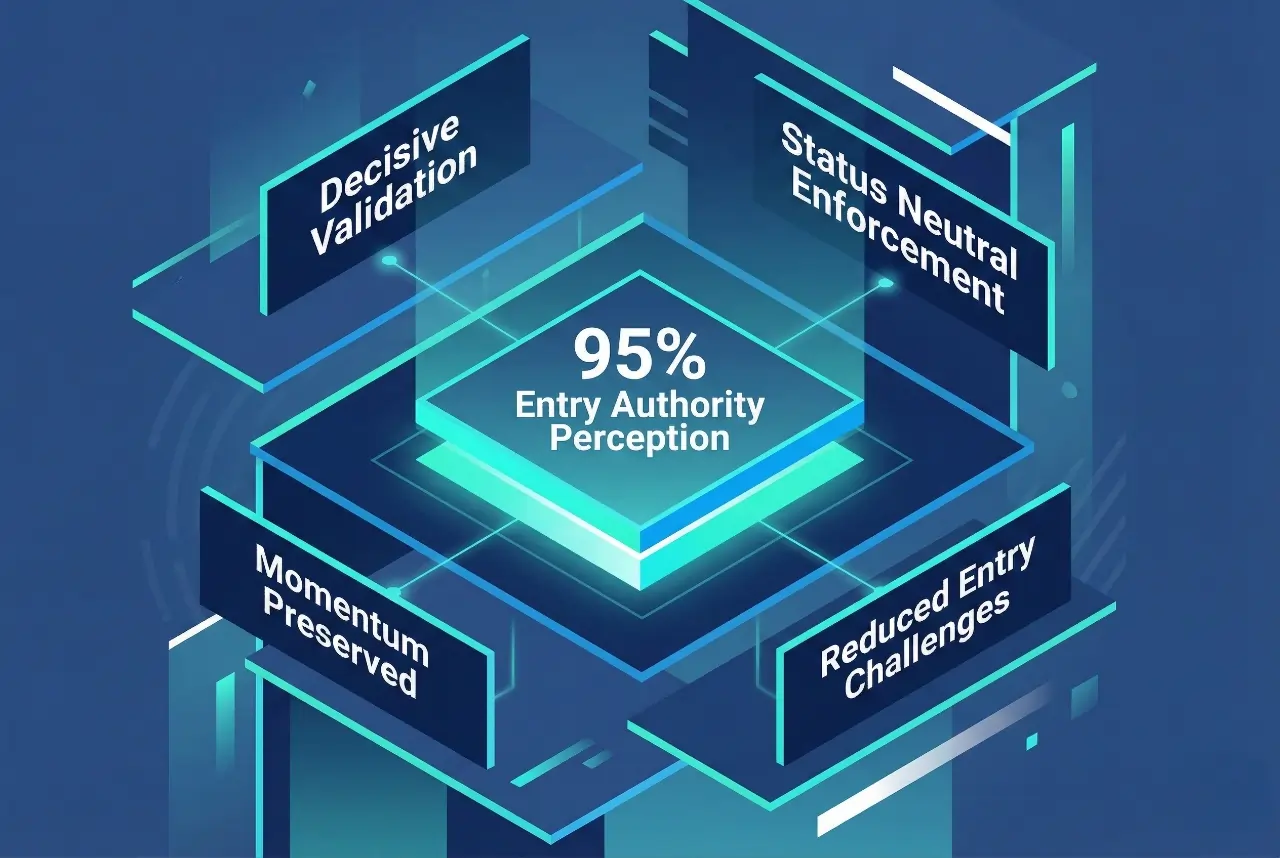 Decisive Validation

Status Neutral Enforcement

95%
Entry Authority Perception

Momentum Preserved

Reduced Entry Challenges