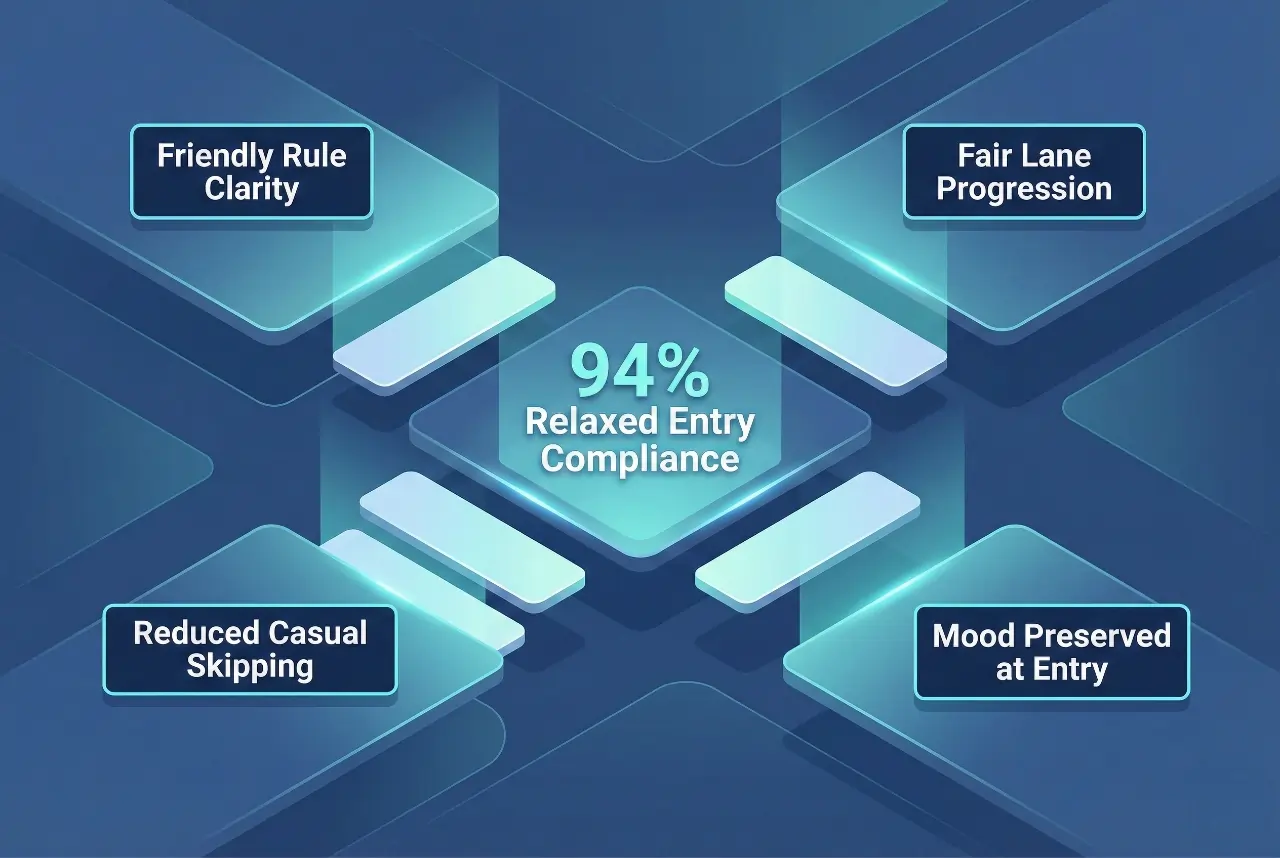 Friendly Rule Clarity

Fair Lane Progression

94%
Relaxed Entry Compliance

Reduced Casual Skipping

Mood Preserved at Entry