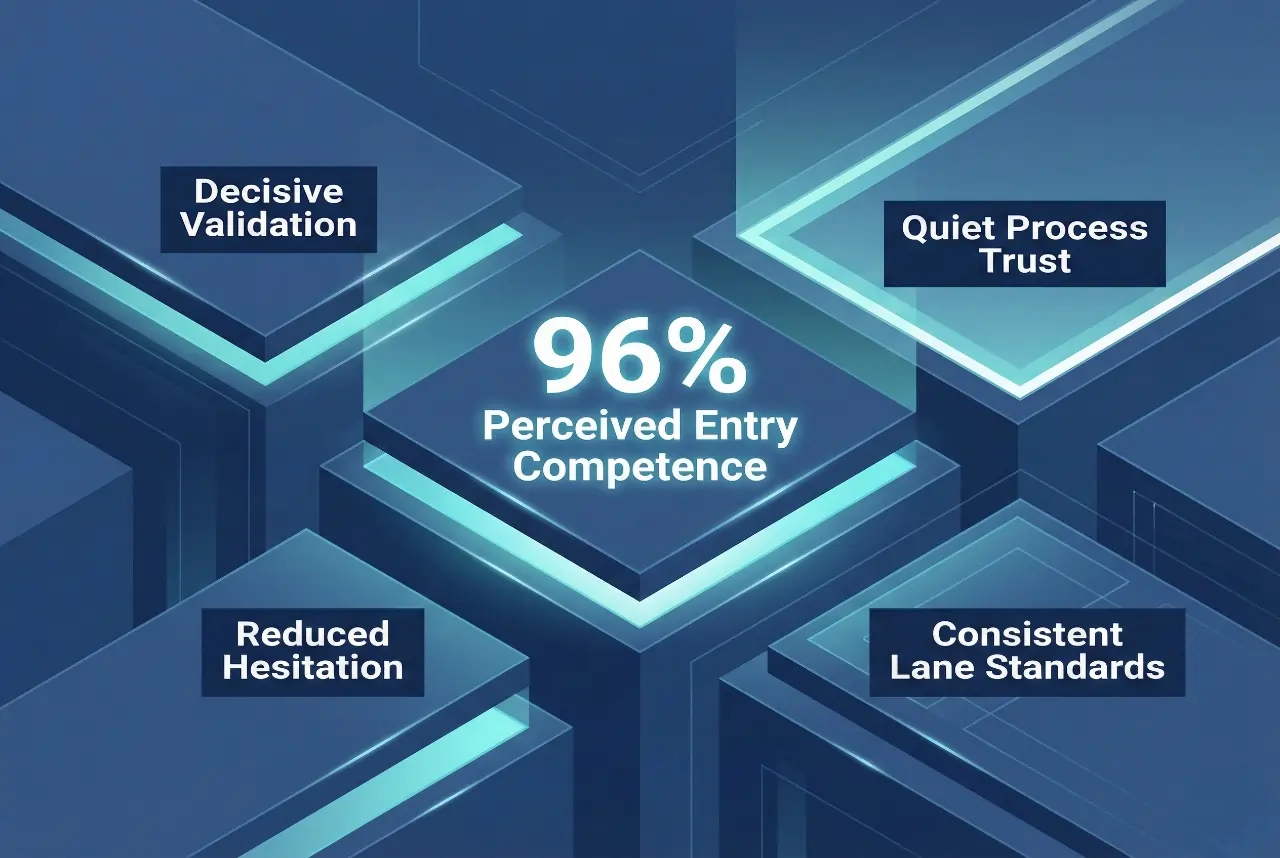 Decisive Validation

Quiet Process Trust

96%
Perceived Entry Competence

Reduced Hesitation

Consistent Lane Standards