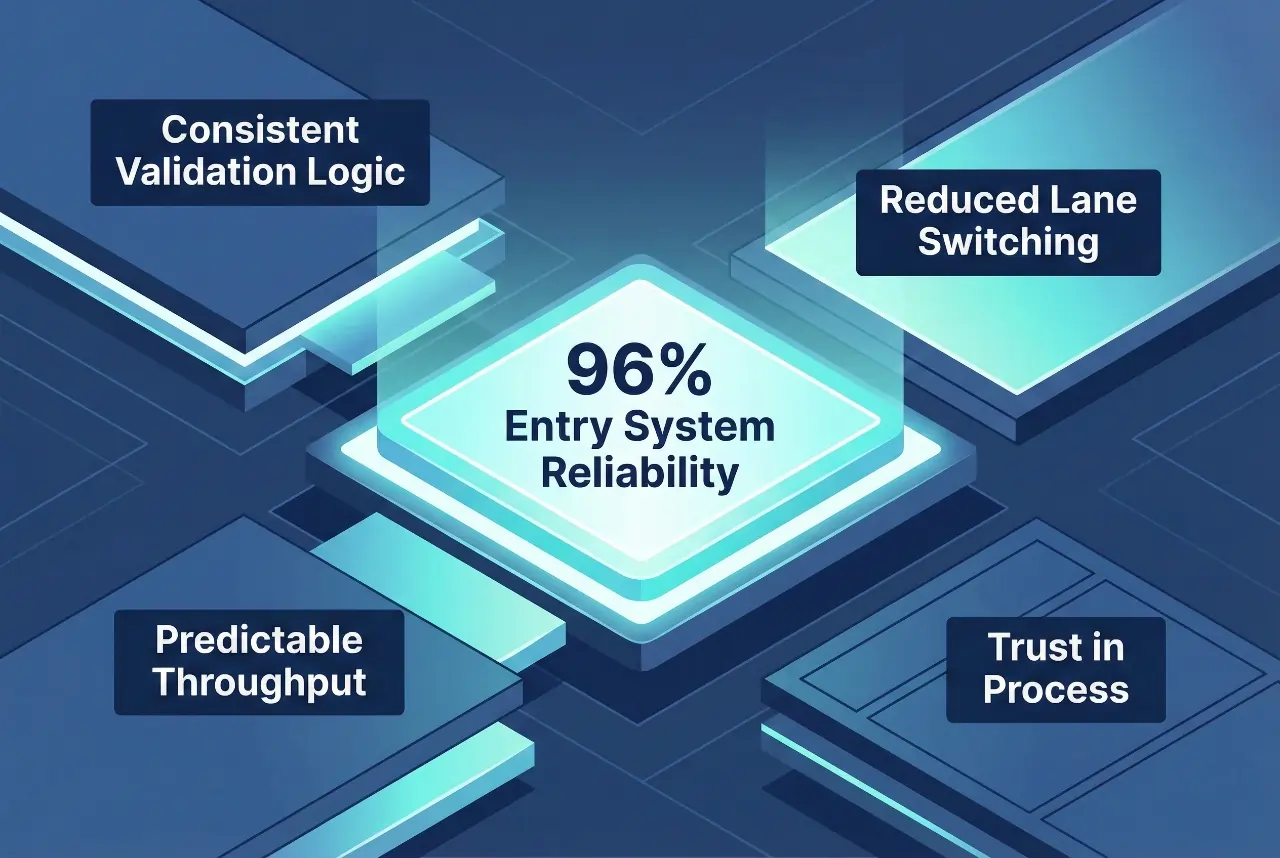 Consistent Validation Logic

Reduced Lane Switching

96%
Entry System Reliability

Predictable Throughput

Trust in Process