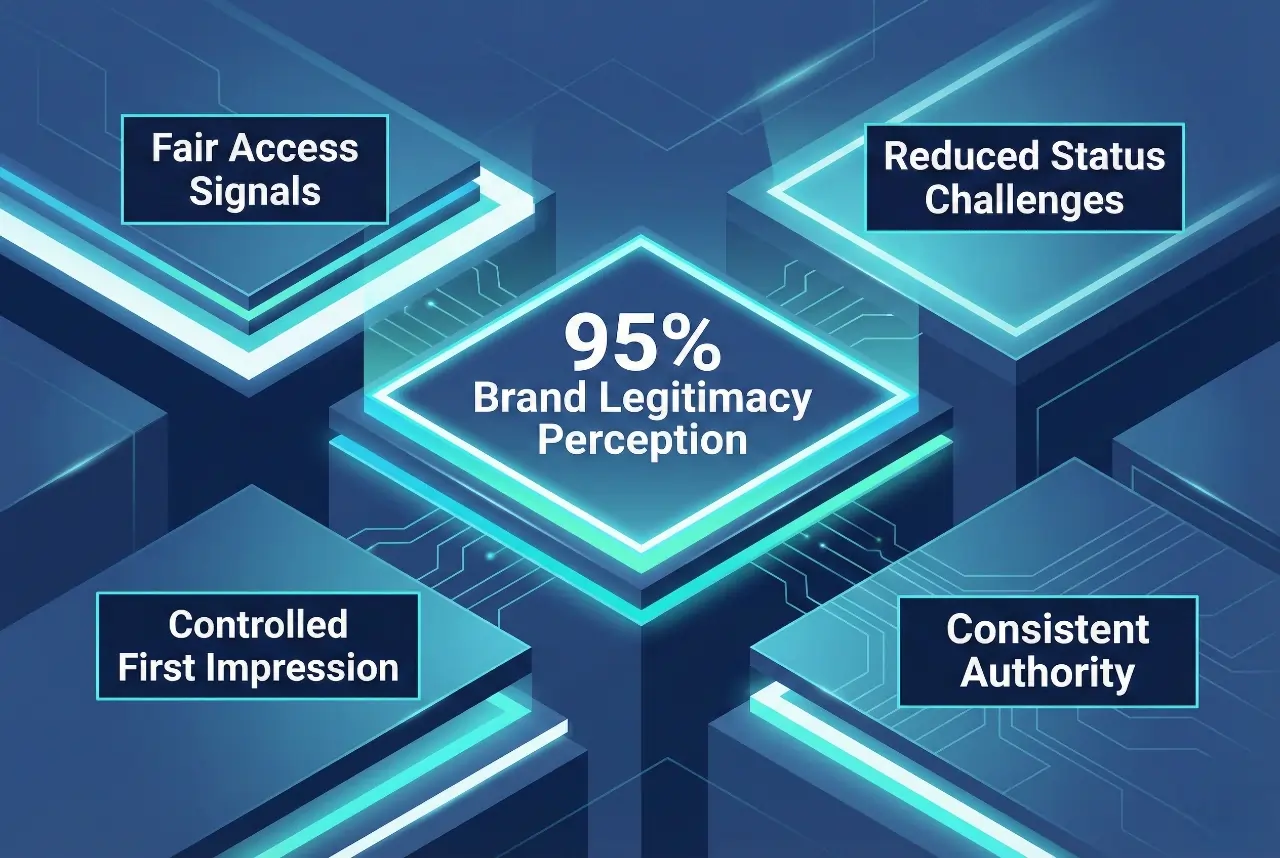 Fair Access Signals

Reduced Status Challenges

95%
Brand Legitimacy Perception

Controlled First Impression

Consistent Authority