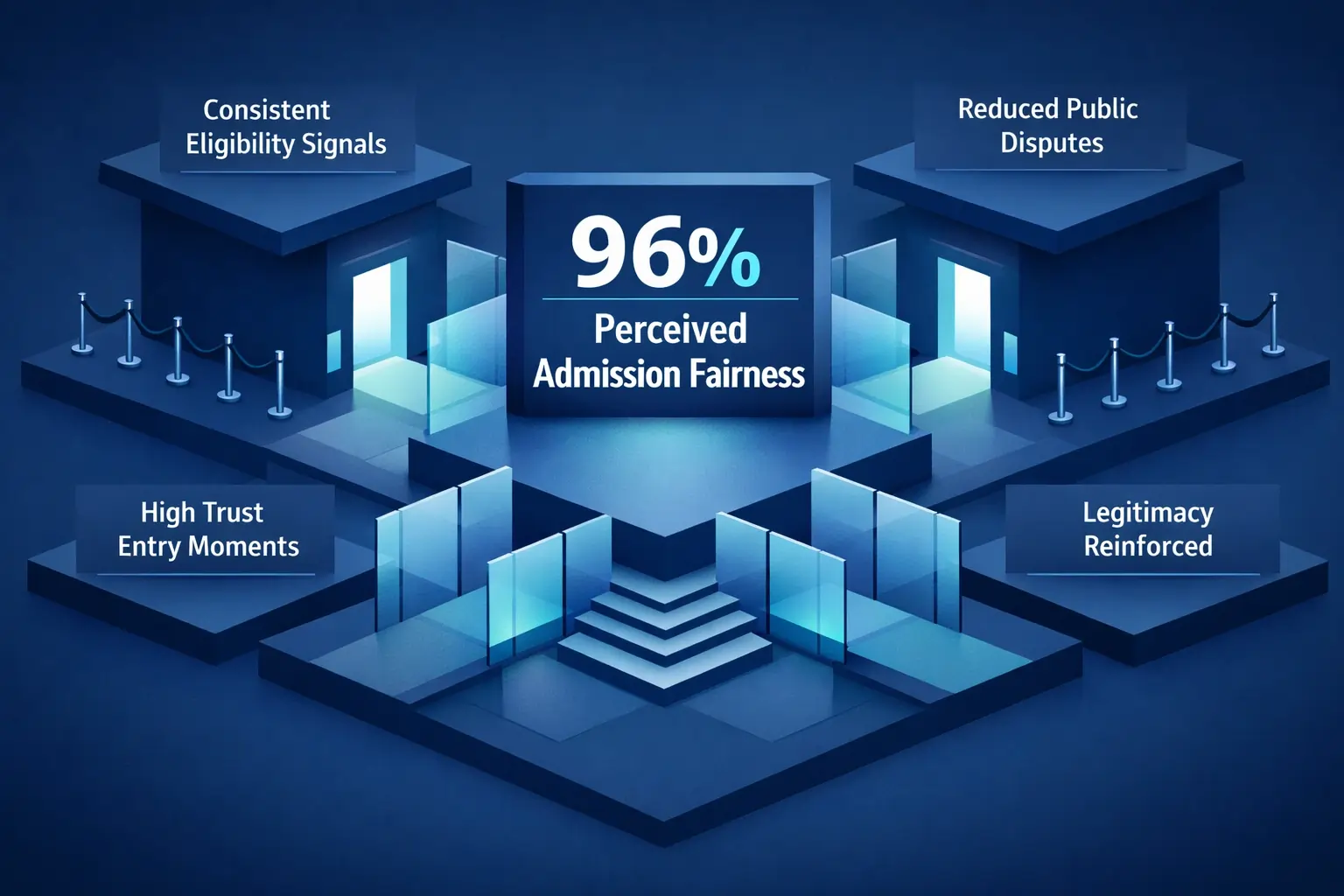 Consistent Eligibility Signals

Reduced Public Disputes

96%

Perceived Admission Fairness

High Trust Entry Moments

Legitimacy Reinforced