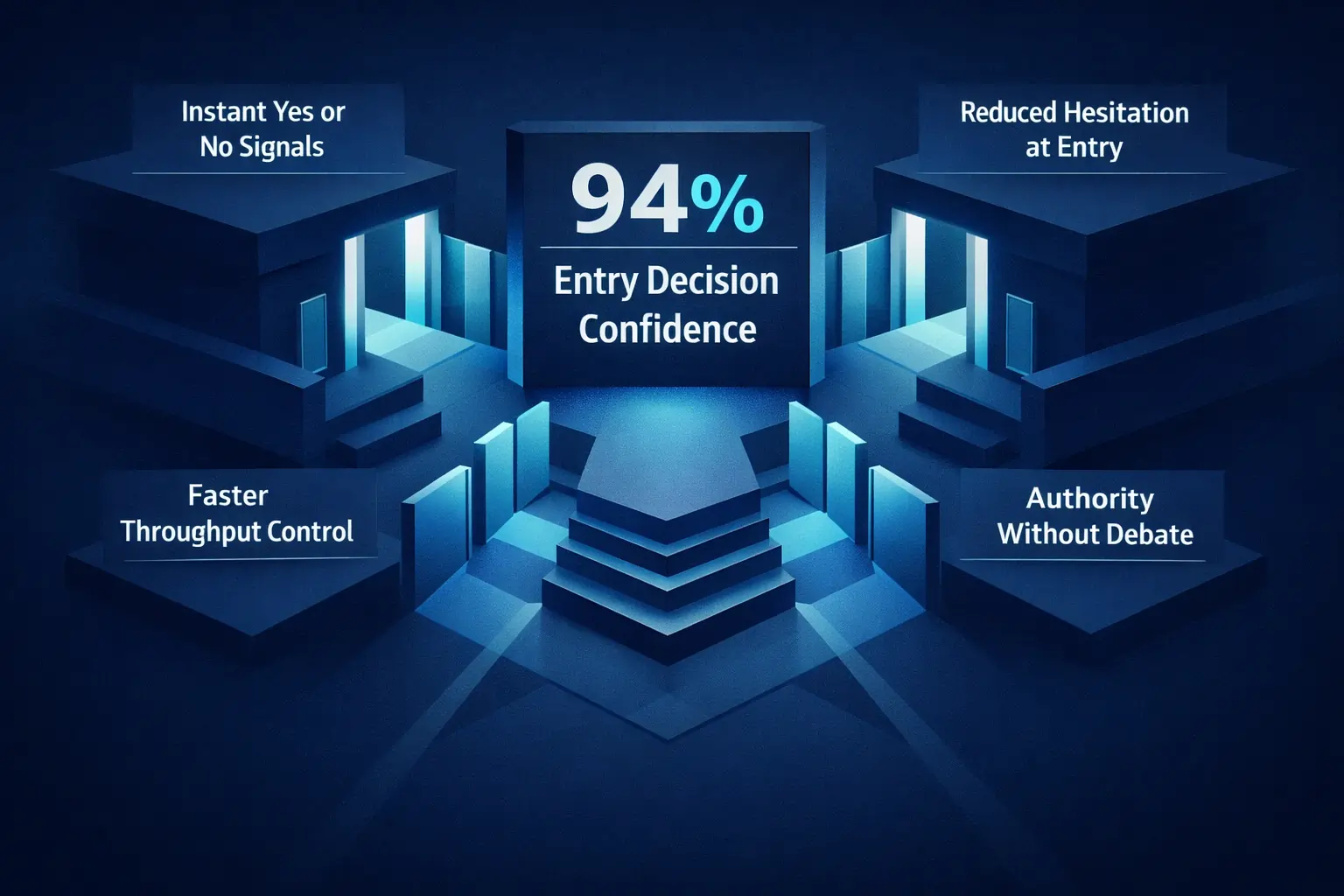 Instant Yes or No Signals

94%

Entry Decision Confidence

Reduced Hesitation at Entry

Faster Throughput Control

Authority Without Debate