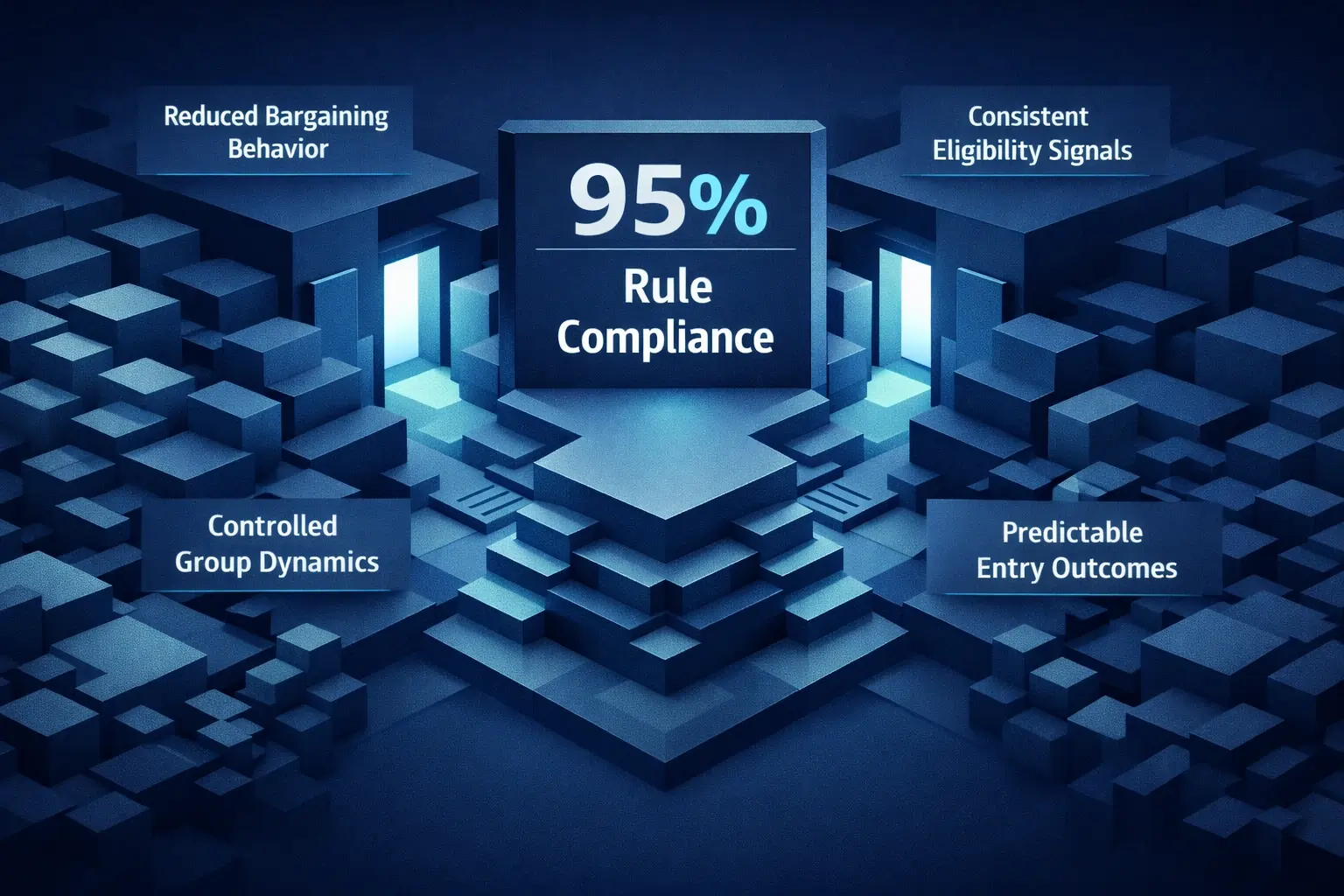 Reduced Bargaining Behavior

95%

Rule Compliance

Consistent Eligibility Signals

Controlled Group Dynamics

Predictable Entry Outcomes