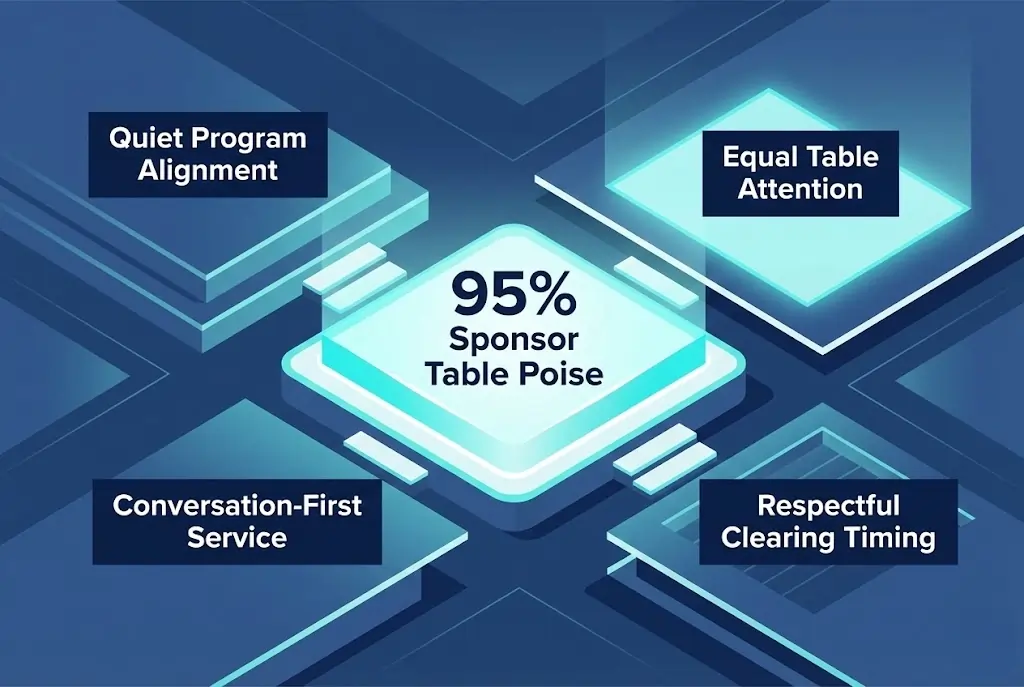 Quiet Program Alignment

Equal Table Attention

95%
Sponsor Table Poise

Conversation-First Service

Respectful Clearing Timing