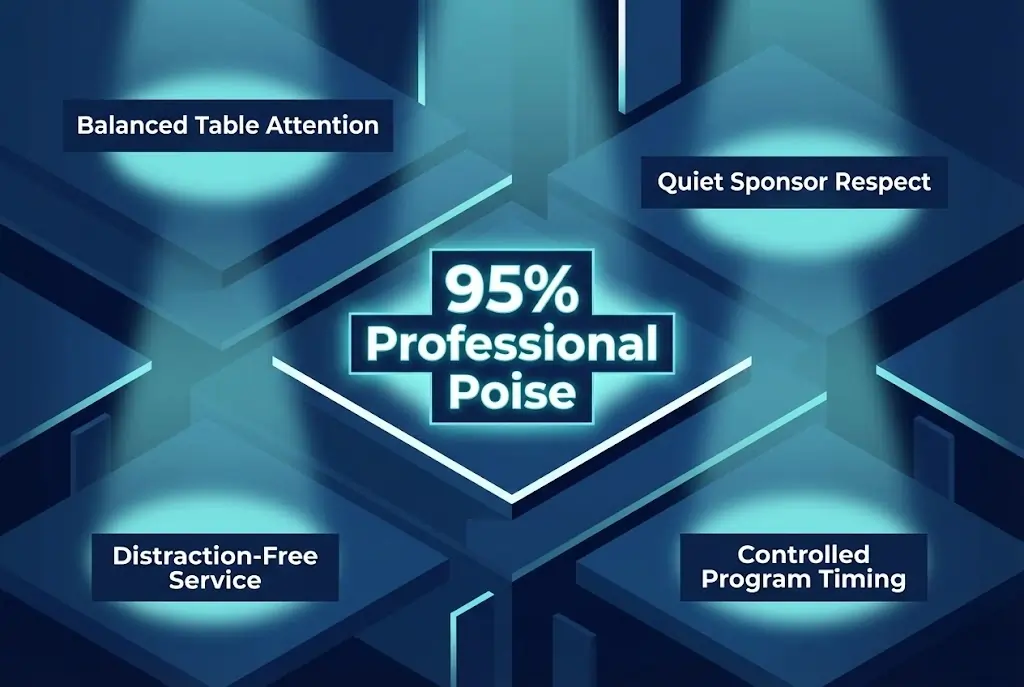 Balanced Table Attention

Quiet Sponsor Respect

95% Professional Poise

Distraction-Free Service

Controlled Program Timing