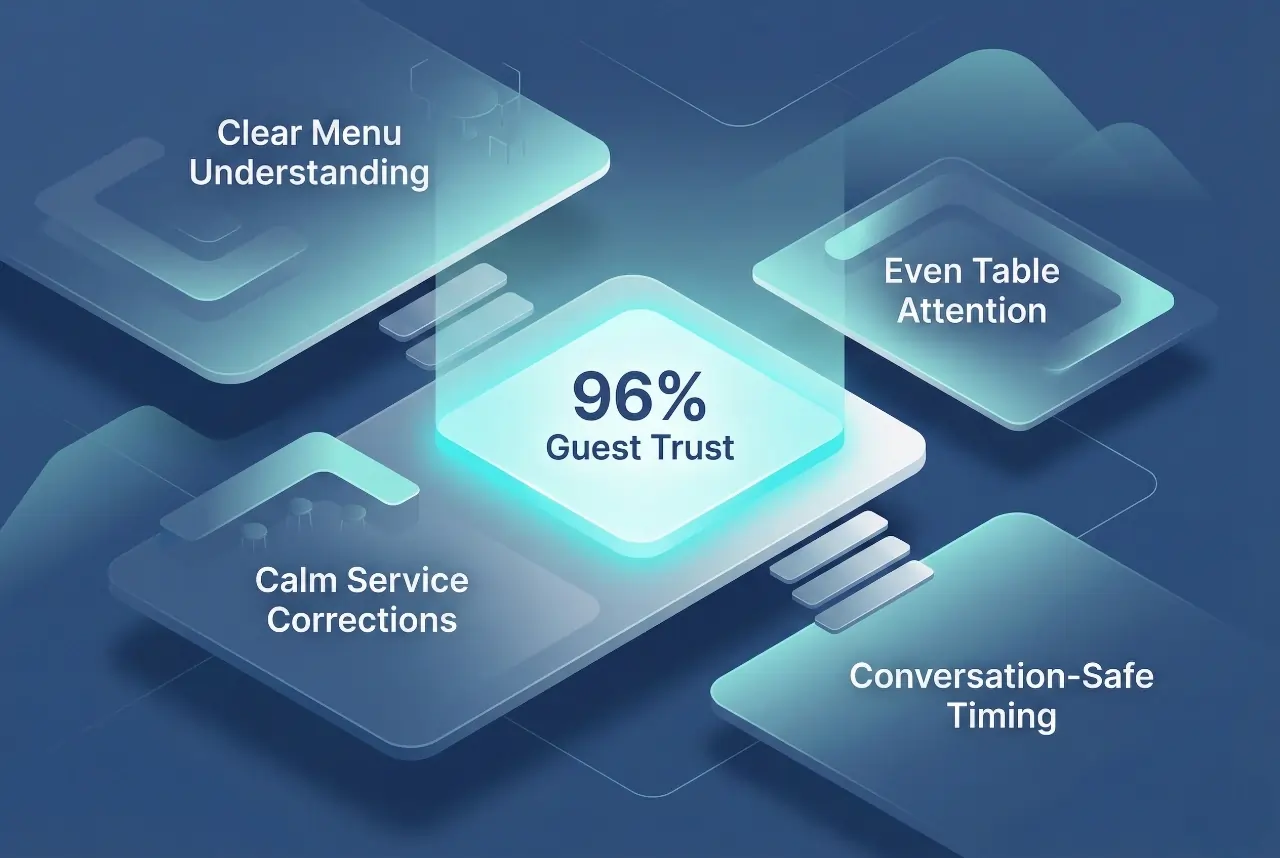 Clear Menu Understanding

Even Table Attention

96%
Guest Trust

Calm Service Corrections

Conversation-Safe Timing