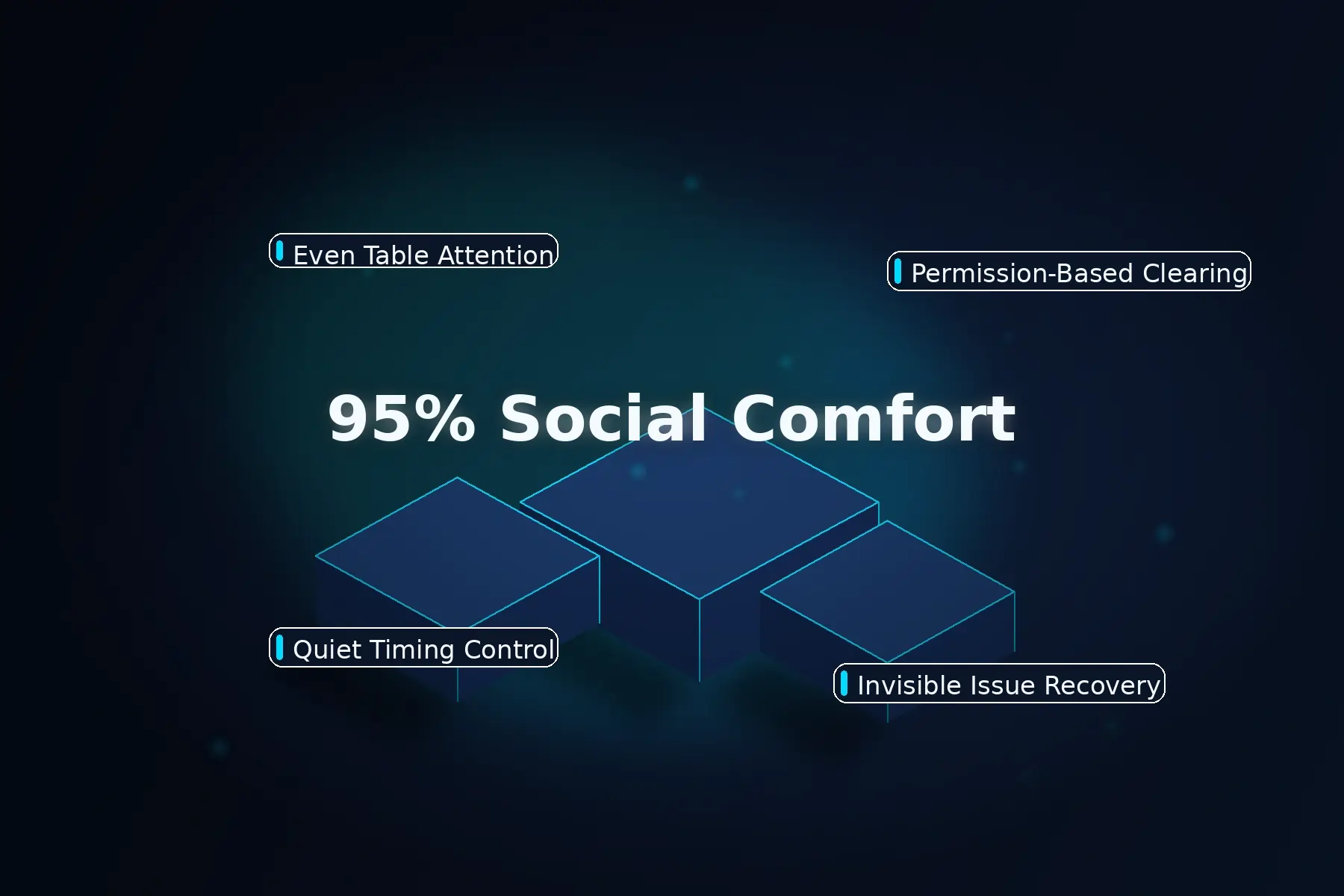 Even Table Attention

Permission-Based Clearing

95% Social Comfort

Quiet Timing Control

Invisible Issue Recovery