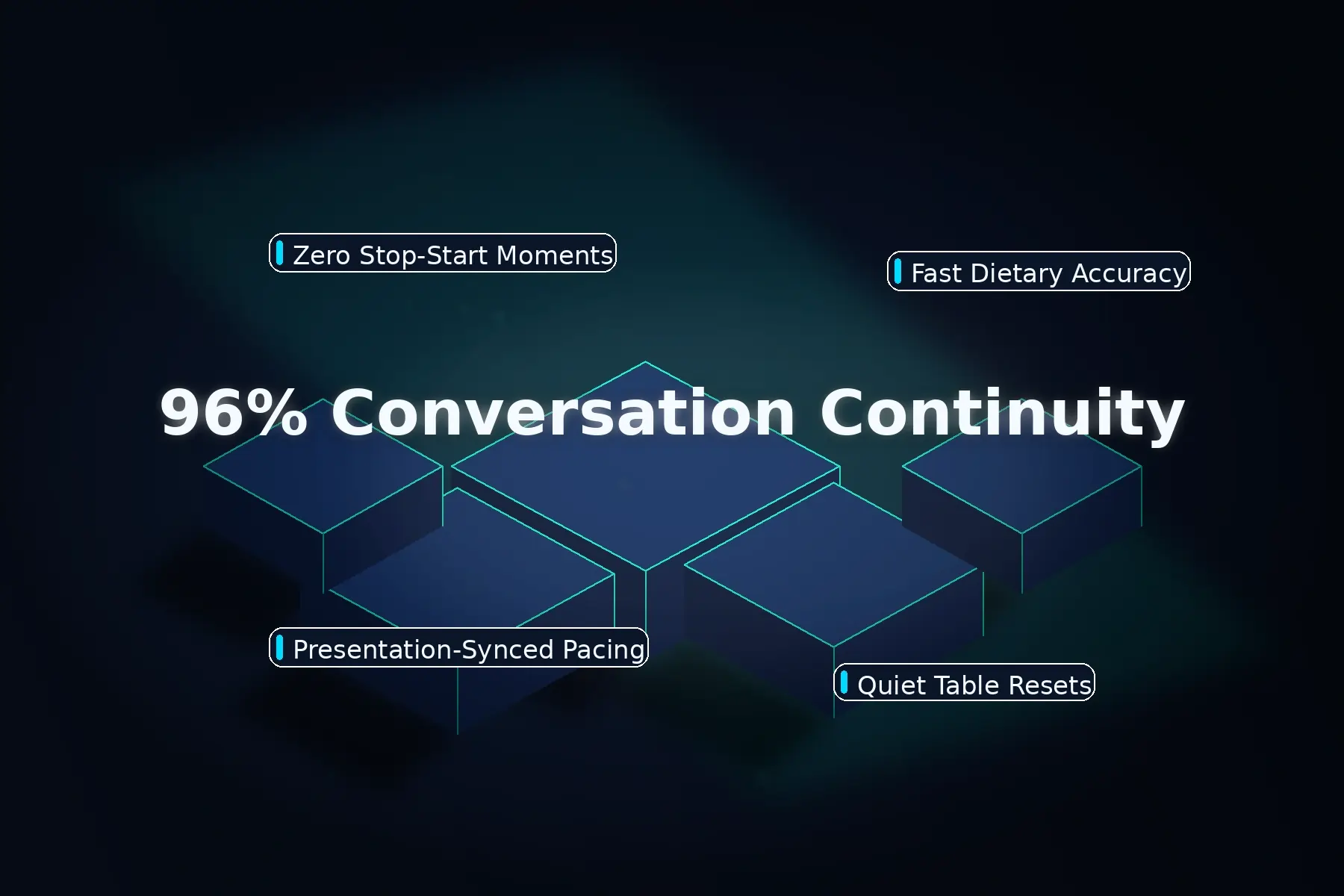 Zero Stop-Start Moments

Fast Dietary Accuracy

96% Conversation Continuity

Presentation-Synced Pacing

Quiet Table Resets