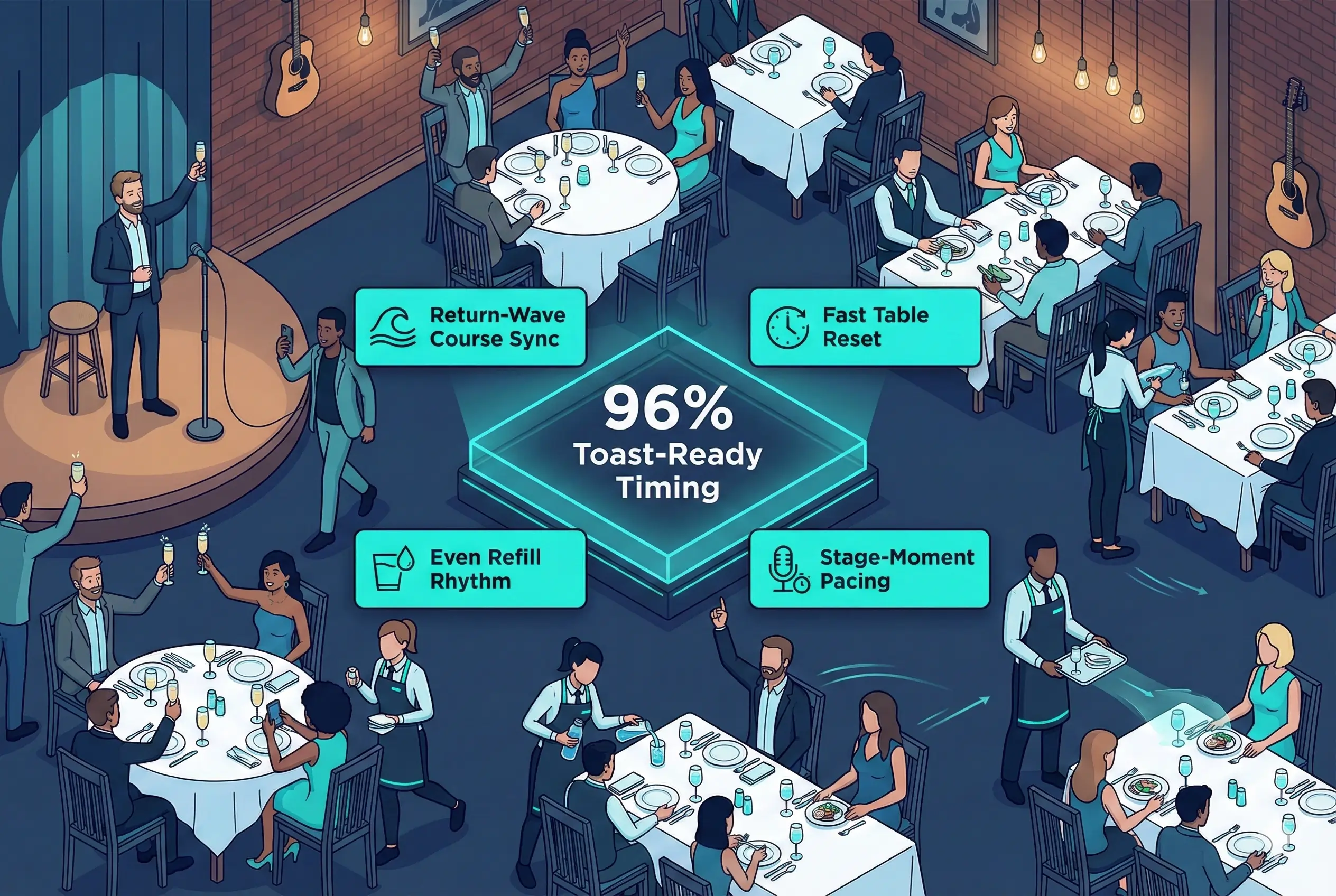 Return-Wave Course Sync

Fast Table Reset

96%
Toast-Ready Timing

Even Refill Rhythm

Stage-Moment Pacing