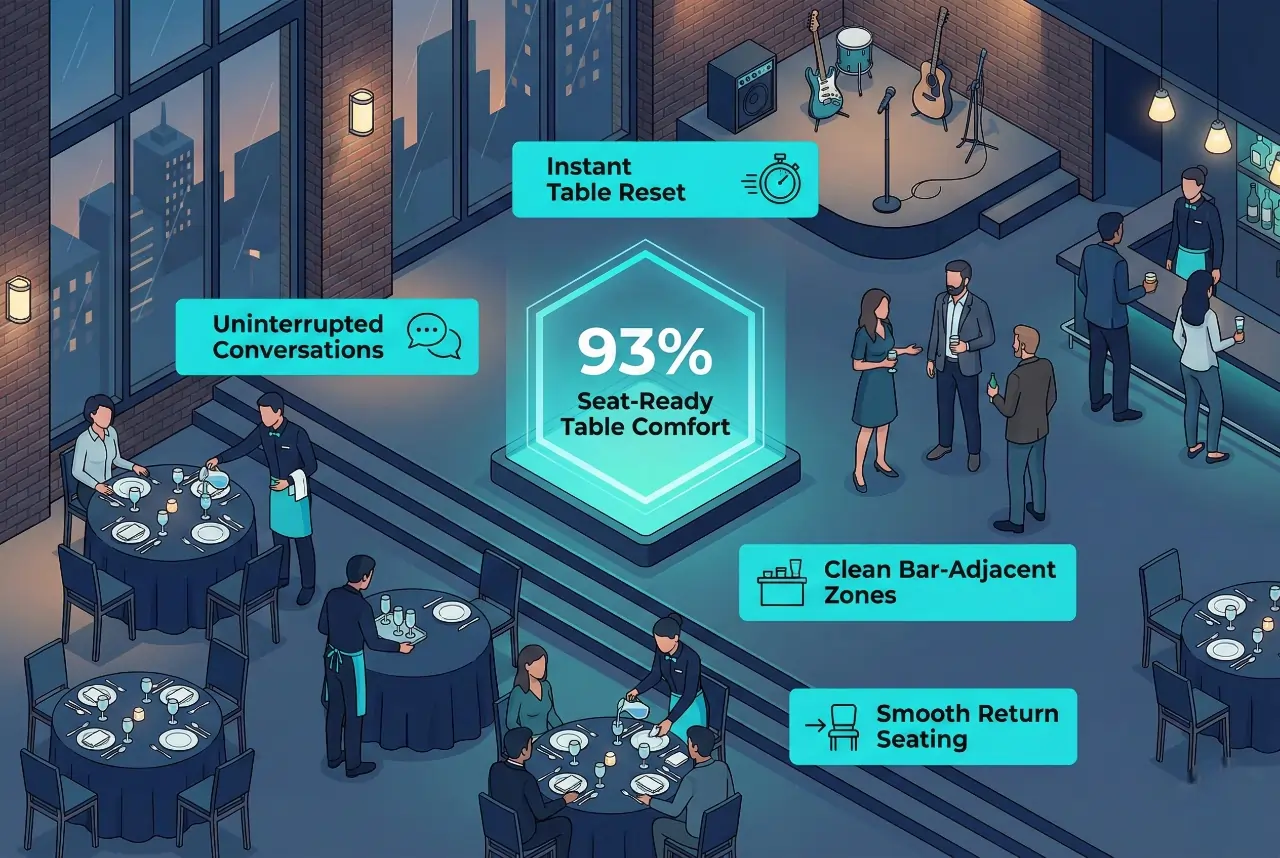 Instant Table Reset

Uninterrupted Conversations

93%
Seat-Ready Table Comfort

Clean Bar-Adjacent Zones

Smooth Return Seating