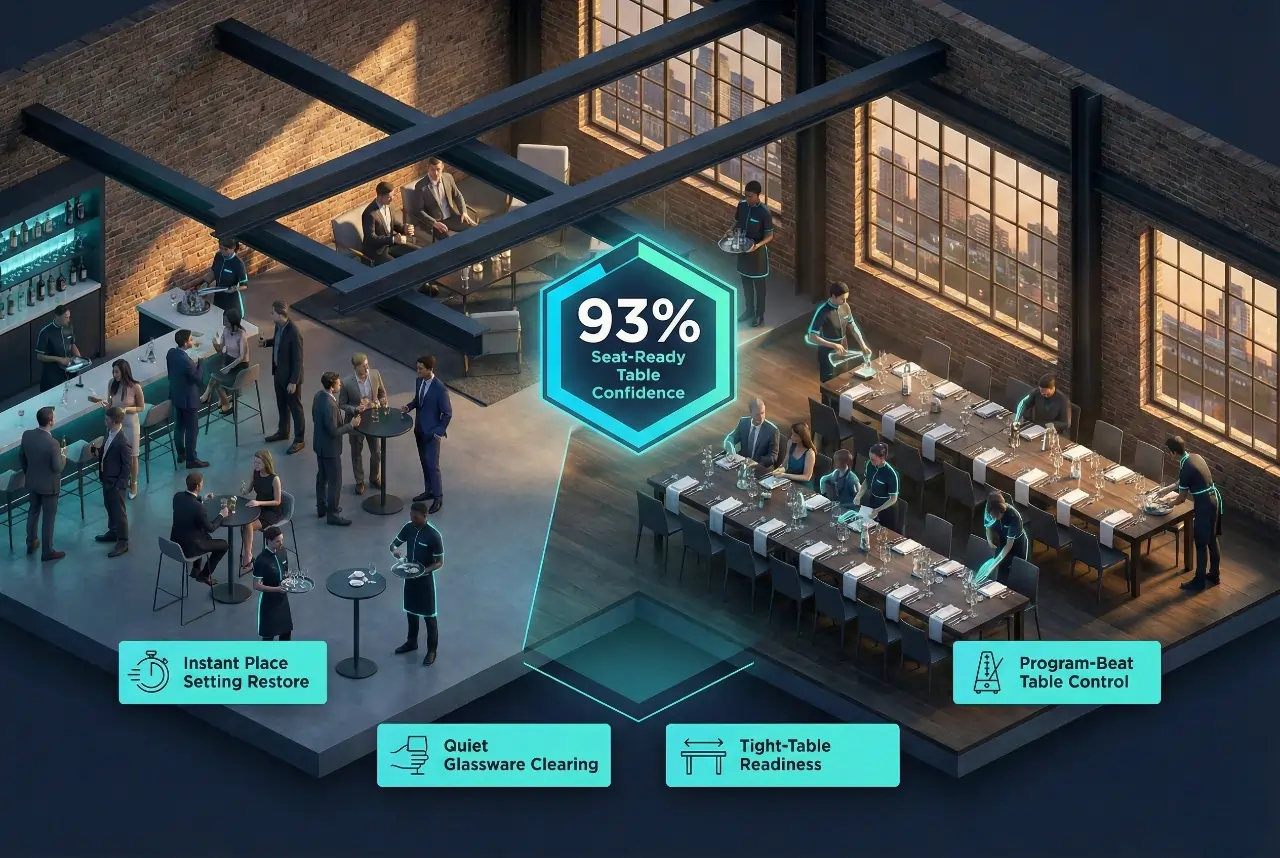 93%
Seat-Ready Table Confidence

Instant Place Setting Restore

Quiet Glassware Clearing

Tight-Table Readiness

Program-Beat Table Control