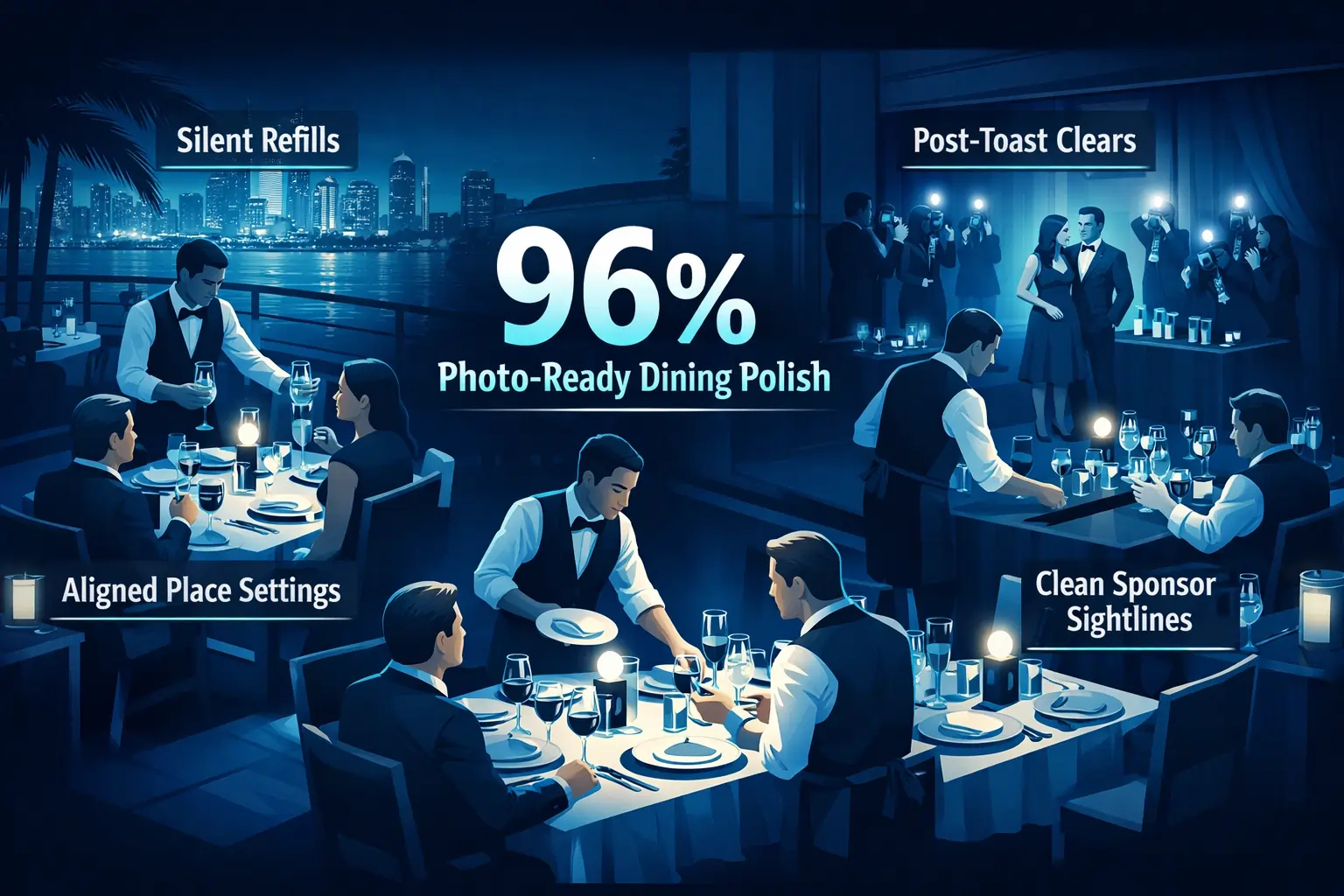 Silent Refills

Post-Toast Clears

96%

Photo-Ready Dining Polish

Aligned Place Settings

Clean Sponsor Sightlines