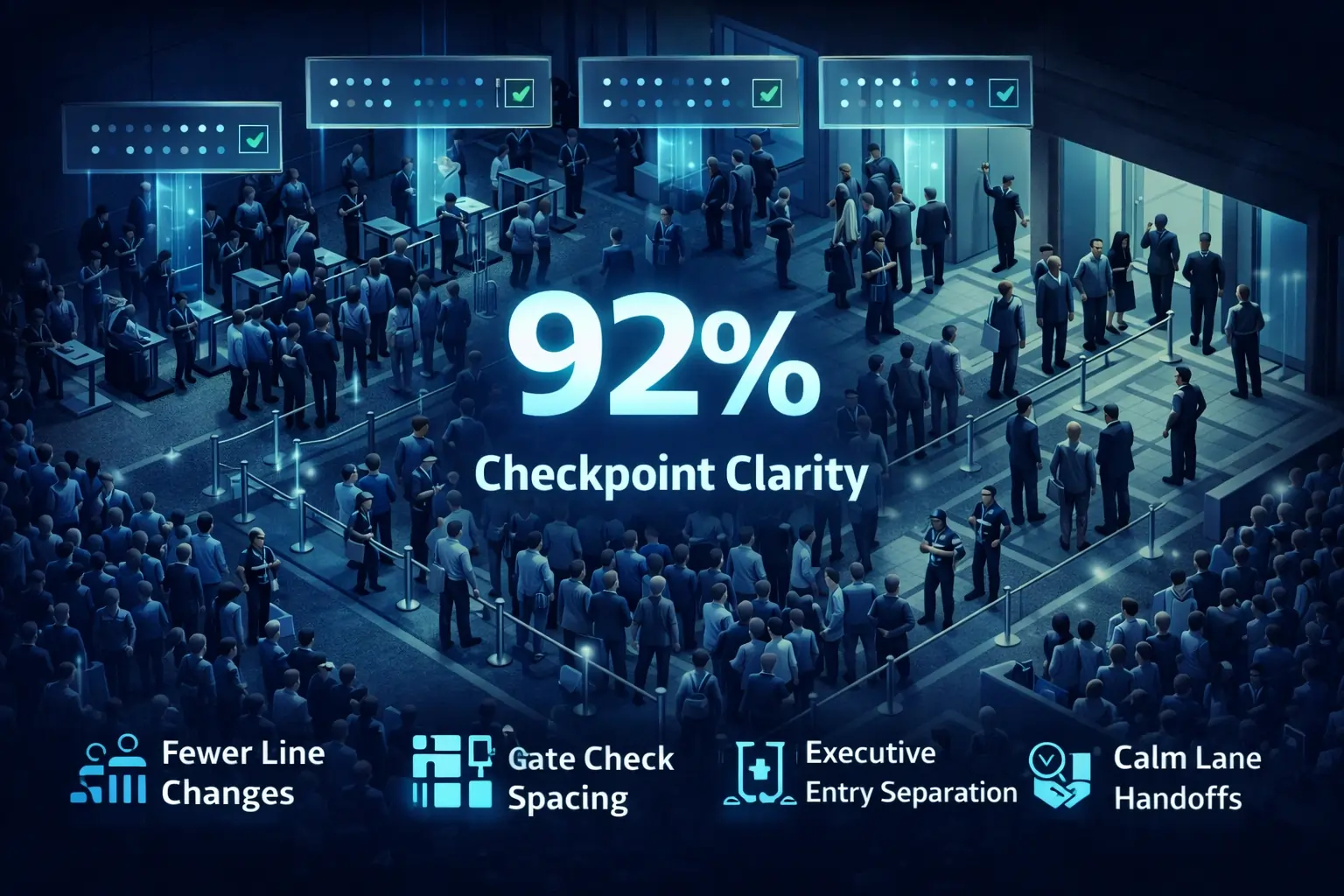 92%

Checkpoint Clarity

Fewer Line Changes

Gate Check Spacing

Executive Entry Separation

Calm Lane Handoffs