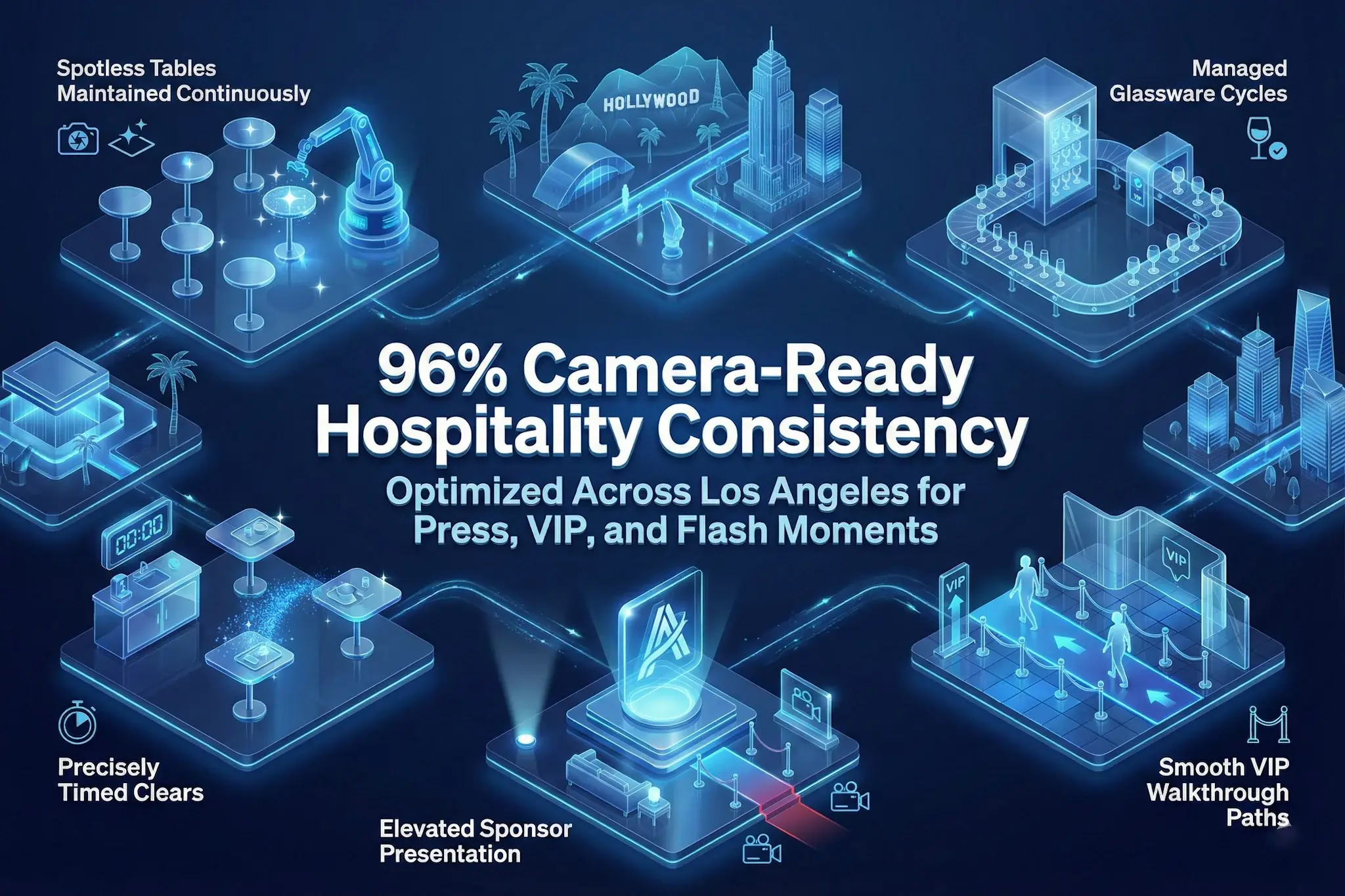 Spotless Tables Maintained Continuously

HOLLYWOOD

Managed Glassware Cycles

96% Camera-Ready Hospitality Consistency

Optimized Across Los Angeles for Press, VIP, and Flash Moments

00:00

VIP

VIP

Precisely Timed Clears

Elevated Sponsor Presentation

Smooth VIP Walkthrough Paths